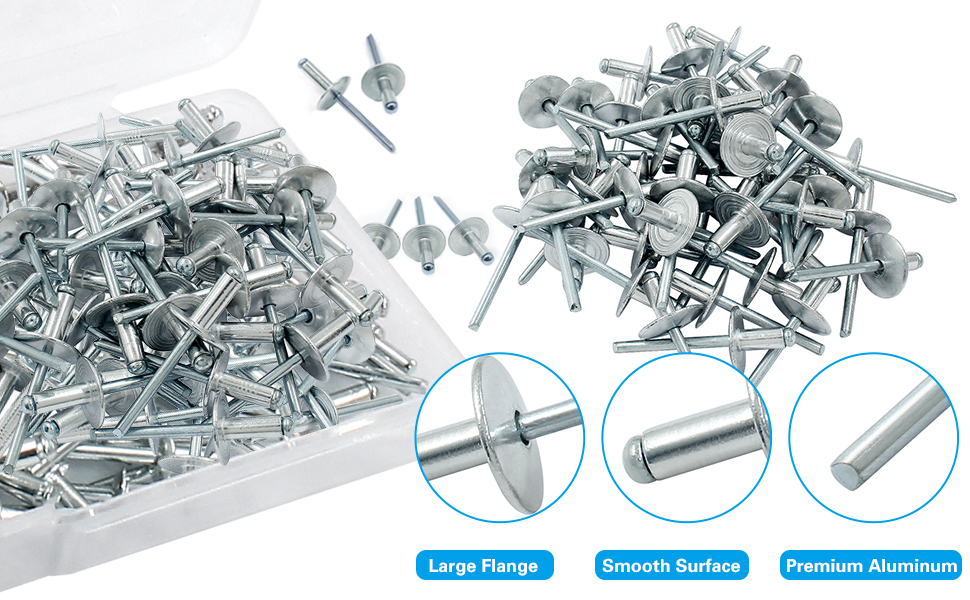 Large Flange
Smooth Surface
Premium Aluminum