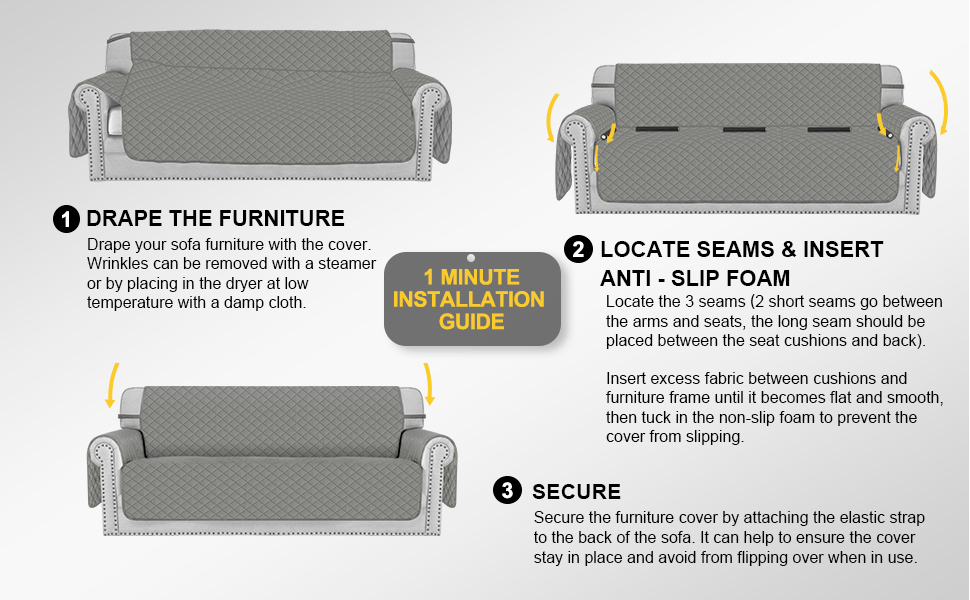 1 DRAPE THE FURNITURE
Drape your sofa furniture with the cover. Wrinkles can be removed with a steamer or by placing in the dryer at low temperature with a damp cloth.

1 MINUTE INSTALLATION GUIDE

2 LOCATE SEAMS & INSERT ANTI - SLIP FOAM
Locate the 3 seams (2 short seams go between the arms and seats, the long seam should be placed between the seat cushions and back).

Insert excess fabric between cushions and furniture frame until it becomes flat and smooth, then tuck in the non-slip foam to prevent the cover from slipping.

3 SECURE
Secure the furniture cover by attaching the elastic strap to the back of the sofa. It can help to ensure the cover stay in place and avoid from flipping over when in use.