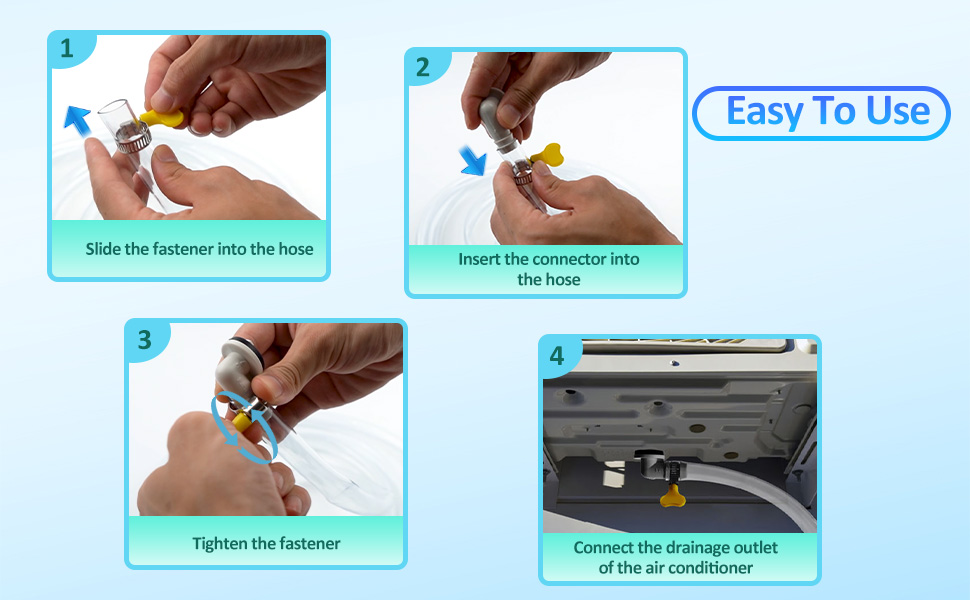 1
Slide the fastener into the hose

2
Insert the connector into the hose

Easy To Use

3
Tighten the fastener

4
Connect the drainage outlet of the air conditioner