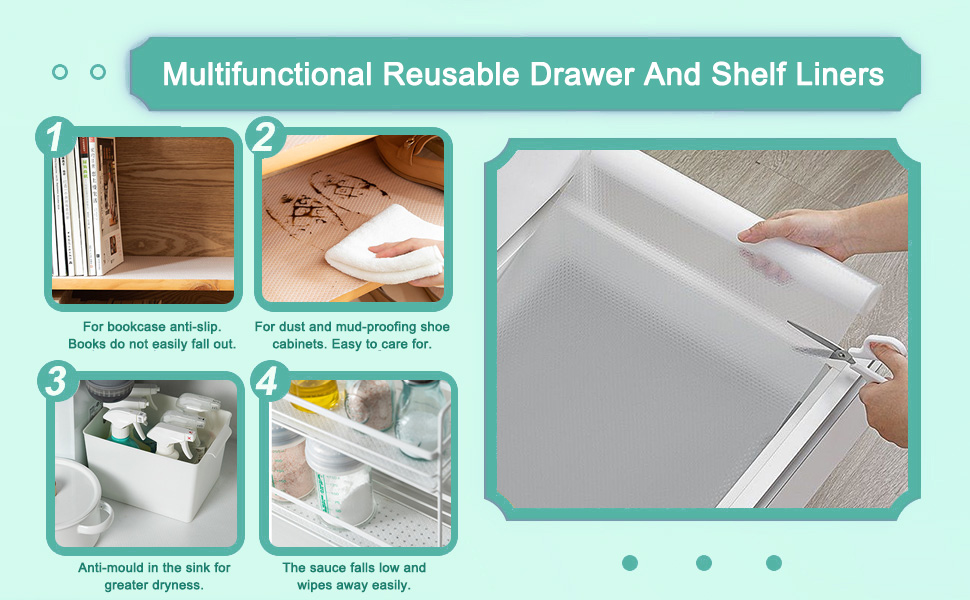 Multifunctional Reusable Drawer And Shelf Liners

1

For bookcase anti-slip. Books do not easily fall out.

2

For dust and mud-proofing shoe cabinets. Easy to care for.

3

Anti-mould in the sink for greater dryness.

4

The sauce falls low and wipes away easily.