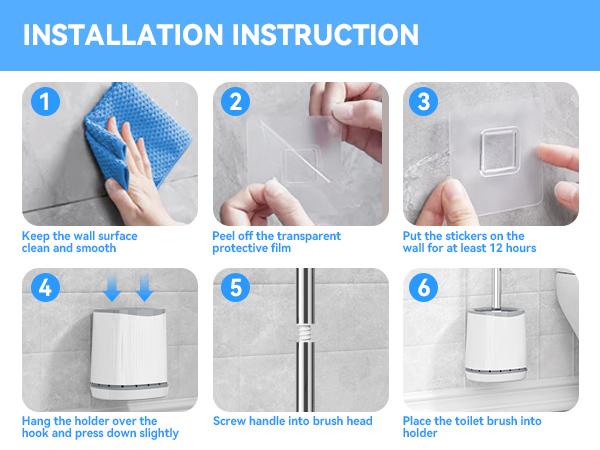 INSTALLATION INSTRUCTION

1

Keep the wall surface clean and smooth

2

Peel off the transparent protective film

3

Put the stickers on the wall for at least 12 hours

4

Hang the holder over the hook and press down slightly

5

Screw handle into brush head

6

Place the toilet brush into holder