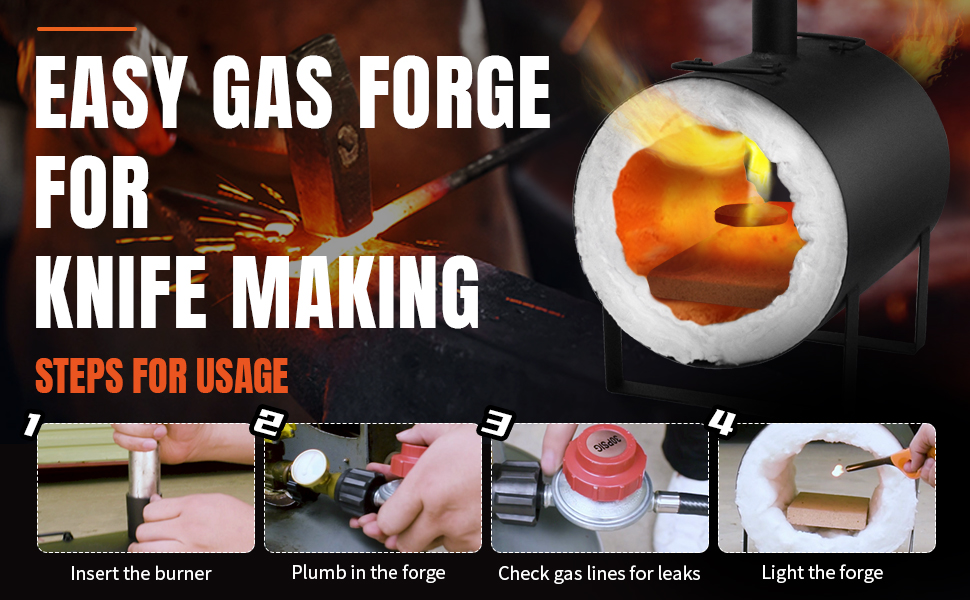 EASY GAS FORGE FOR KNIFE MAKING

STEPS FOR USAGE

1
Insert the burner

2
Plumb in the forge

3
30PSIG
Check gas lines for leaks

4
Light the forge