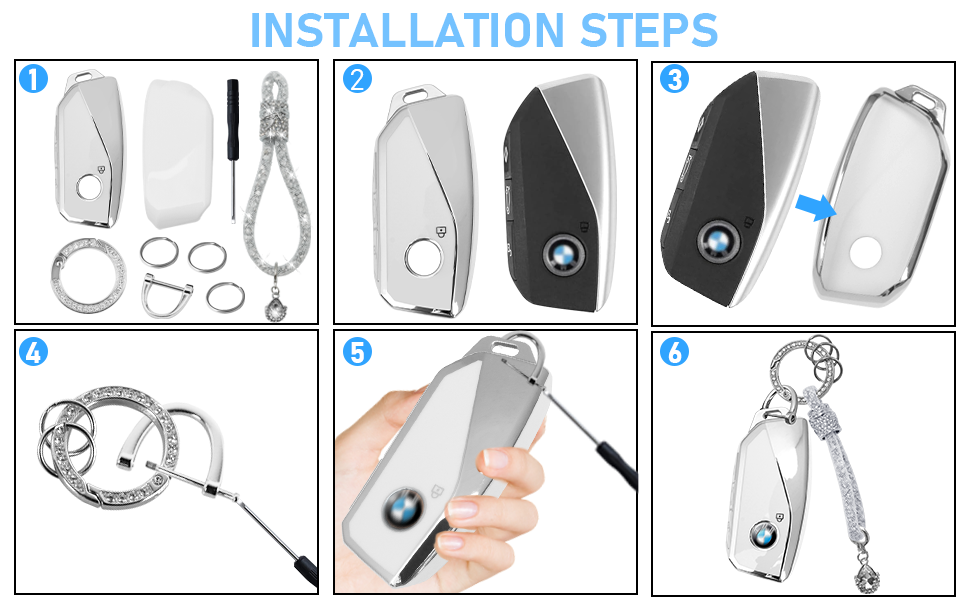 INSTALLATION STEPS

1

2

3

4

5

6