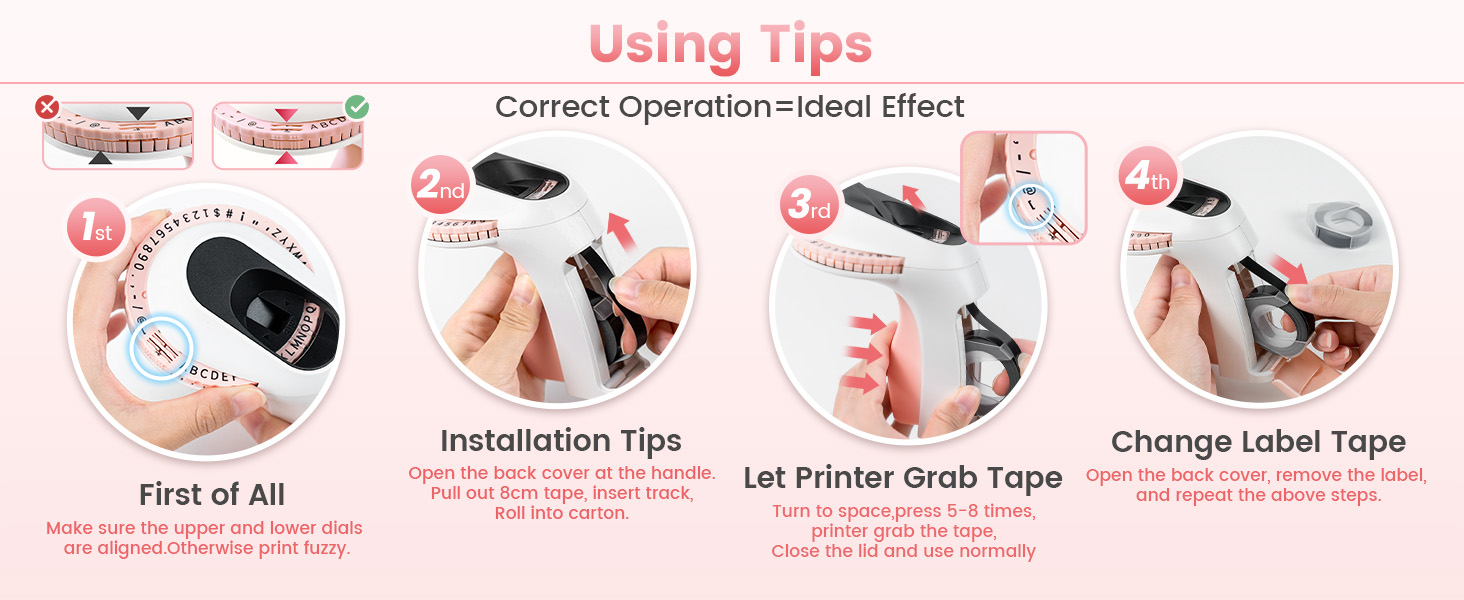 Using Tips

Correct Operation=Ideal Effect

1st

First of All

Make sure the upper and lower dials are aligned.Otherwise print fuzzy.

2nd

Installation Tips

Open the back cover at the handle. Pull out 8cm tape, insert track, Roll into carton.

3rd

Let Printer Grab Tape

Turn to space,press 5-8 times, printer grab the tape, Close the lid and use normally

4th

Change Label Tape

Open the back cover, remove the label, and repeat the above steps.