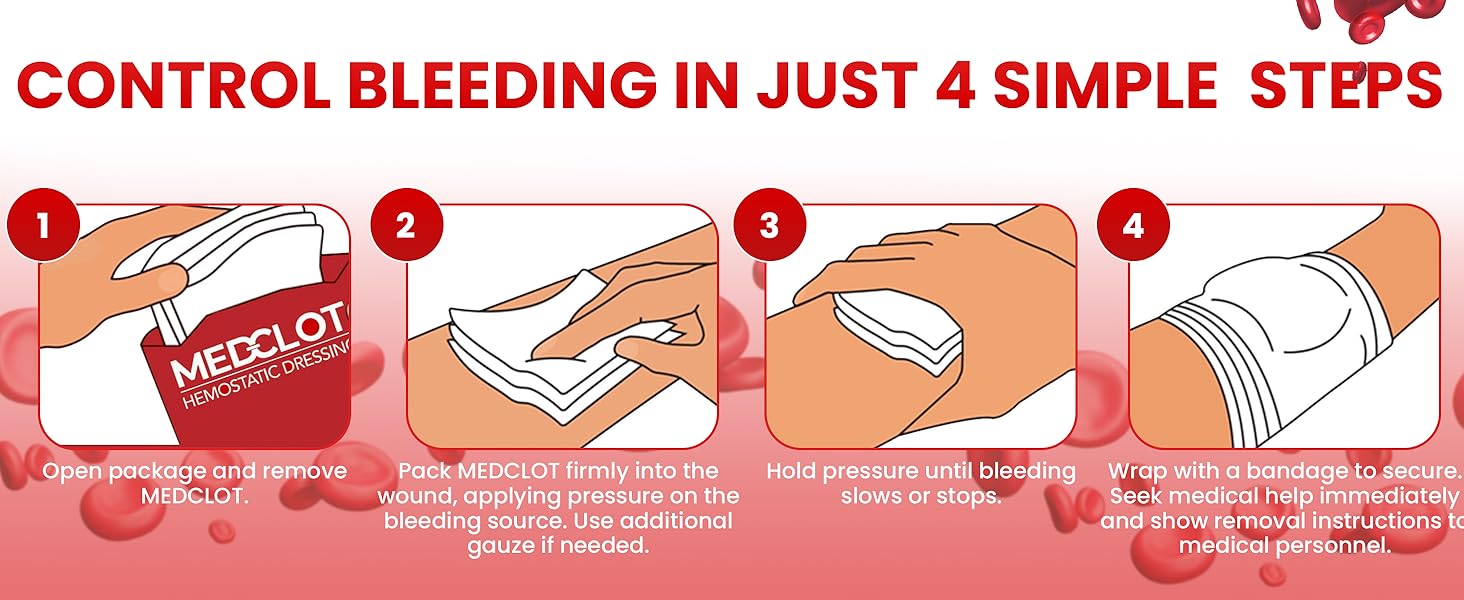 CONTROL BLEEDING IN JUST 4 SIMPLE STEPS

1

MEDCLOT
HEMOSTATIC DRESSING

Open package and remove MEDCLOT.

2

Pack MEDCLOT firmly into the wound, applying pressure on the bleeding source. Use additional gauze if needed.

3

Hold pressure until bleeding slows or stops.

4

Wrap with a bandage to secure. Seek medical help immediately and show removal instructions to medical personnel.