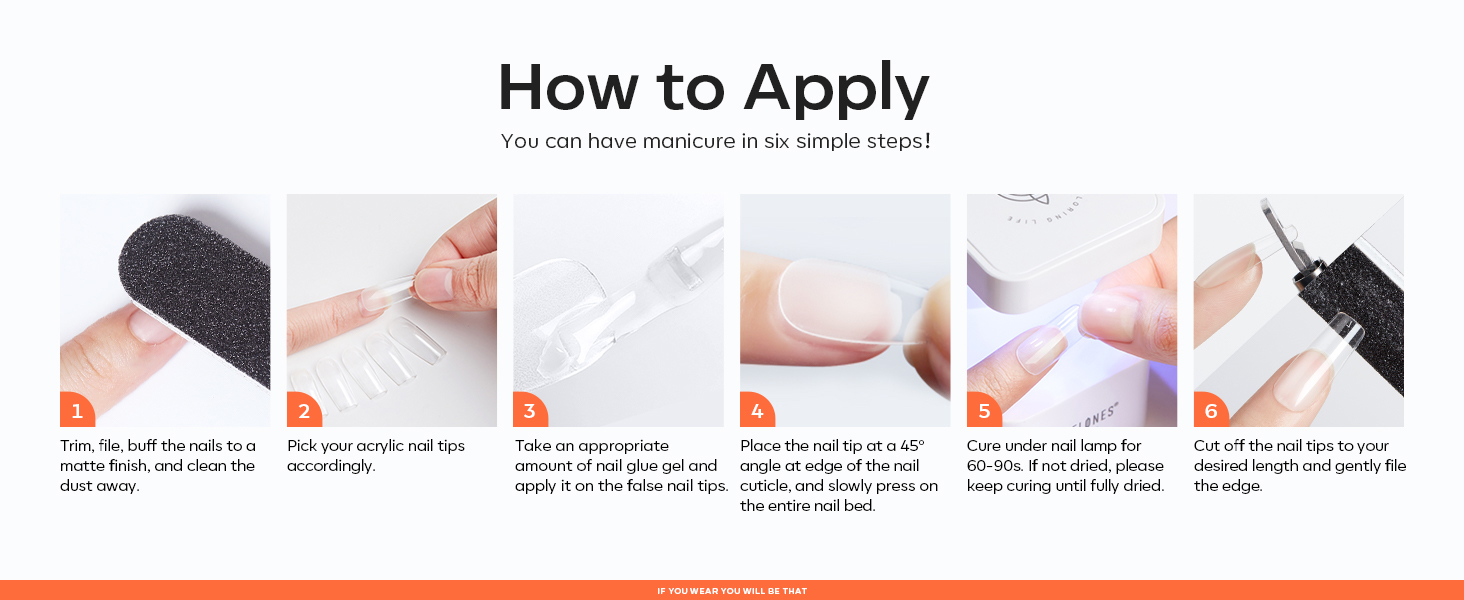 How to Apply

You can have manicure in six simple steps!

1

Trim, file, buff the nails to a matte finish, and clean the dust away.

2

Pick your acrylic nail tips accordingly.

3

Take an appropriate amount of nail glue gel and apply it on the false nail tips.

4

Place the nail tip at a 45° angle at edge of the nail cuticle, and slowly press on the entire nail bed.

5

Cure under nail lamp for 60-90s. If not dried, please keep curing until fully dried.

6

Cut off the nail tips to your desired length and gently file the edge.

IF YOU WEAR YOU WILL BE THAT