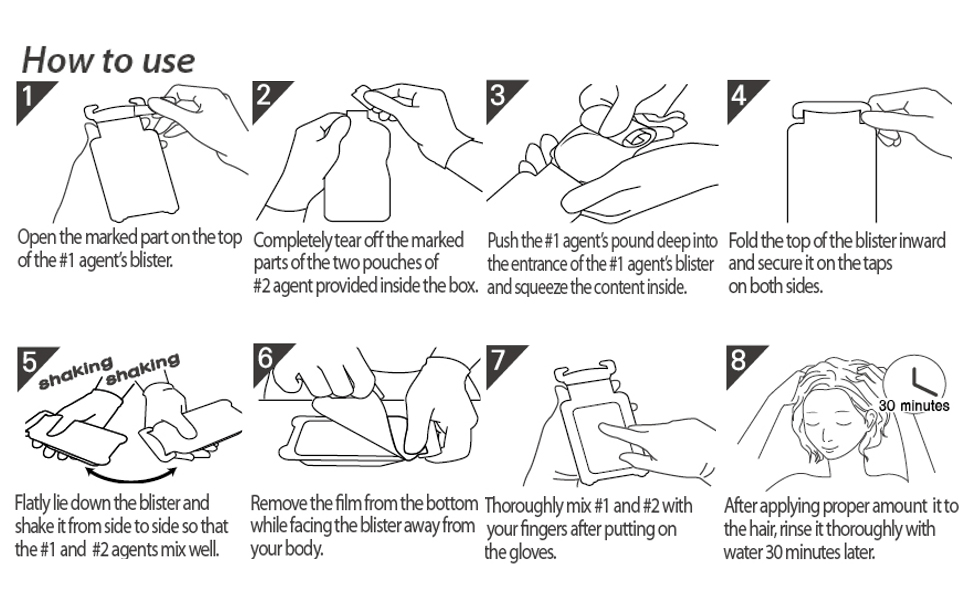 How to use

1
Open the marked part on the top of the #1 agent's blister.

2
Completely tear off the marked parts of the two pouches of #2 agent provided inside the box.

3
Push the #1 agent's pound deep into the entrance of the #1 agent's blister and squeeze the content inside.

4
Fold the top of the blister inward and secure it on the taps on both sides.

5
shaking shaking
Flatly lie down the blister and shake it from side to side so that the #1 and #2 agents mix well.

6
Remove the film from the bottom while facing the blister away from your body.

7
Thoroughly mix #1 and #2 with your fingers after putting on the gloves.

8
30 minutes
After applying proper amount it to the hair, rinse it thoroughly with water 30 minutes later.