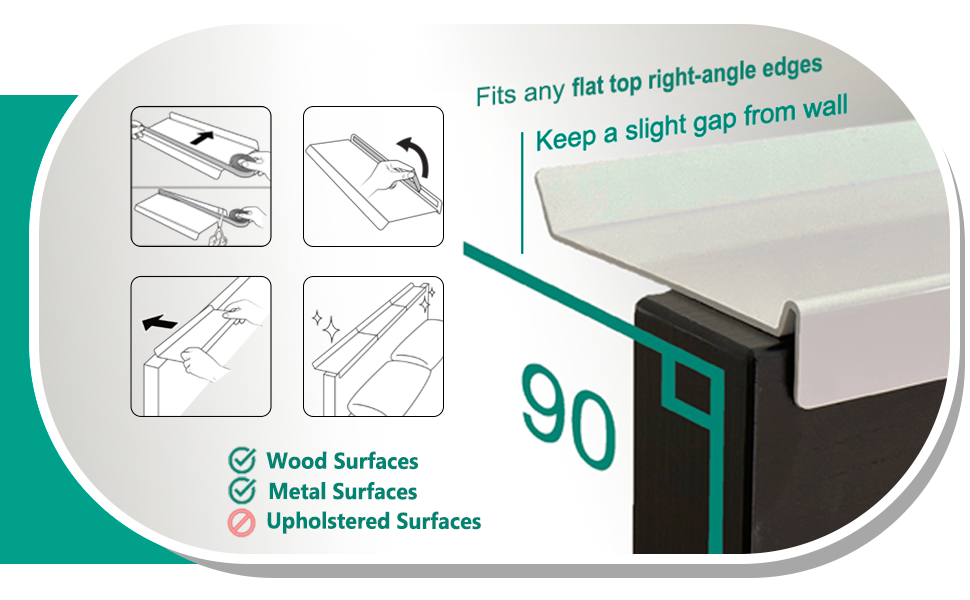 Fits any flat top right-angle edges

Keep a slight gap from wall

90

Wood Surfaces
Metal Surfaces
Upholstered Surfaces