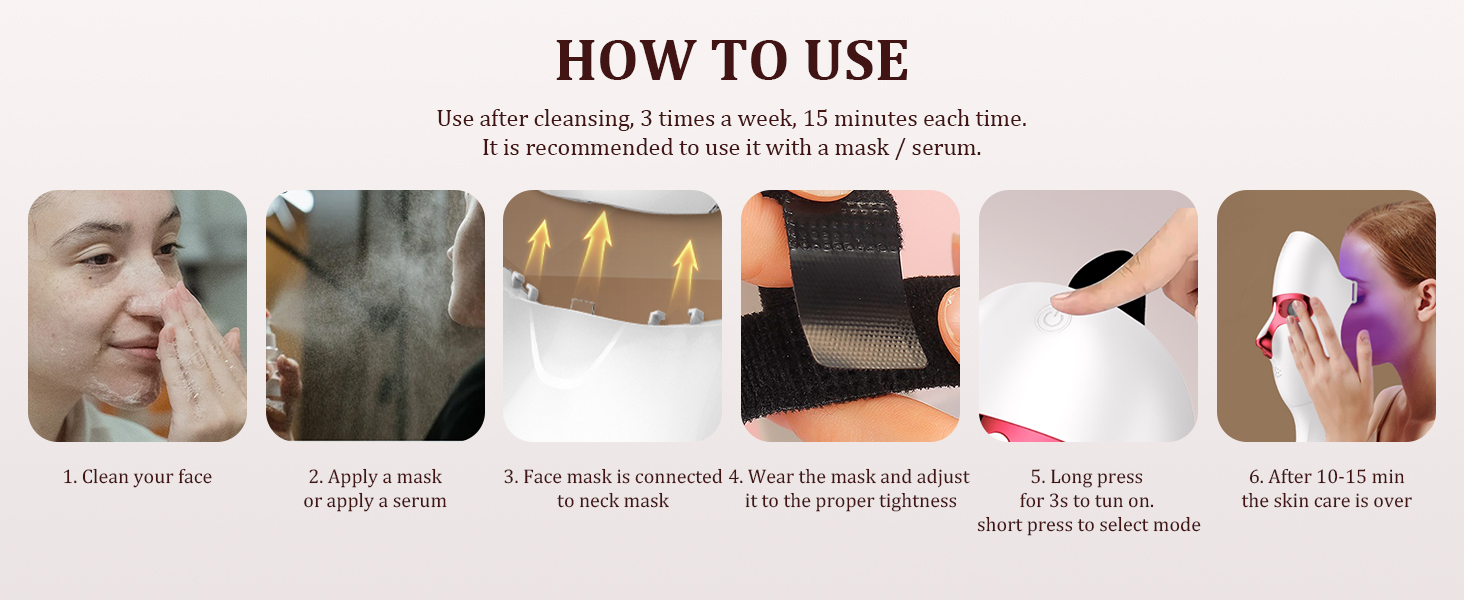 HOW TO USE

Use after cleansing, 3 times a week, 15 minutes each time.
It is recommended to use it with a mask / serum.

1. Clean your face

2. Apply a mask or apply a serum

3. Face mask is connected to neck mask

4. Wear the mask and adjust it to the proper tightness

5. Long press for 3s to tun on. short press to select mode

6. After 10-15 min the skin care is over