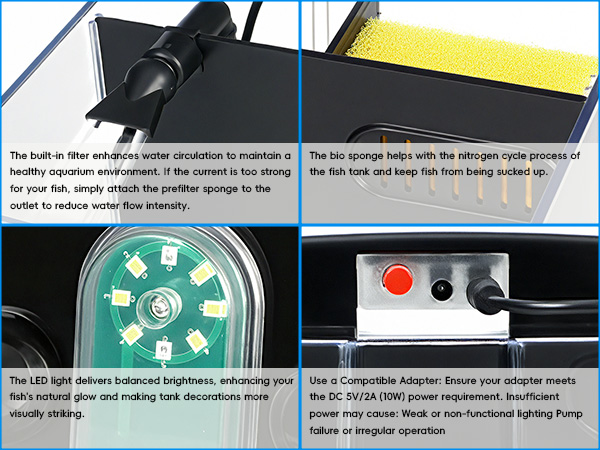 The built-in filter enhances water circulation to maintain a healthy aquarium environment. If the current is too strong for your fish, simply attach the prefilter sponge to the outlet to reduce water flow intensity.

The bio sponge helps with the nitrogen cycle process of the fish tank and keep fish from being sucked up.

The LED light delivers balanced brightness, enhancing your fish's natural glow and making tank decorations more visually striking.

Use a Compatible Adapter: Ensure your adapter meets the DC 5V/2A (10W) power requirement. Insufficient power may cause: Weak or non-functional lighting Pump failure or irregular operation