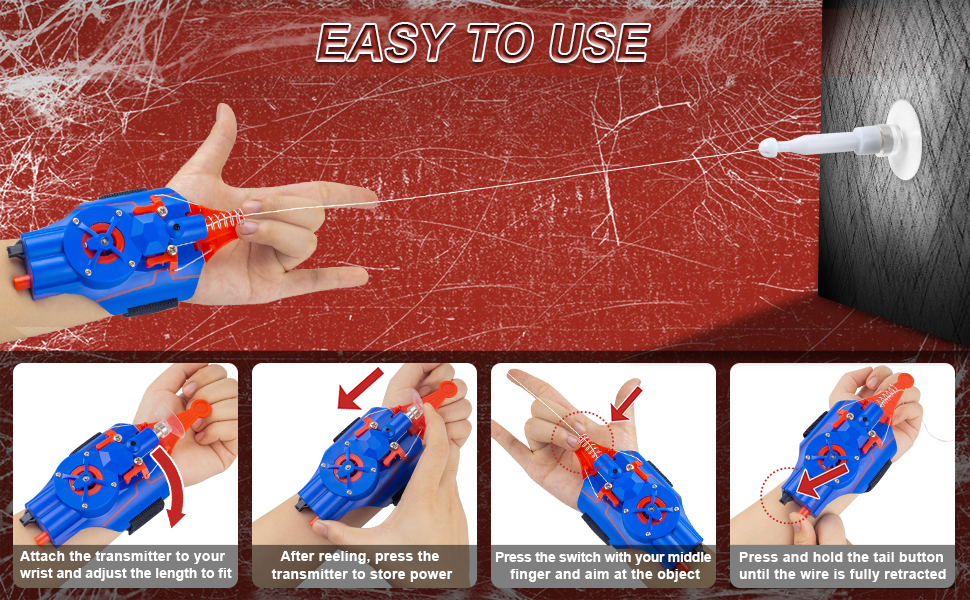 EASY TO USE

Attach the transmitter to your wrist and adjust the length to fit

After reeling, press the transmitter to store power

Press the switch with your middle finger and aim at the object

Press and hold the tail button until the wire is fully retracted