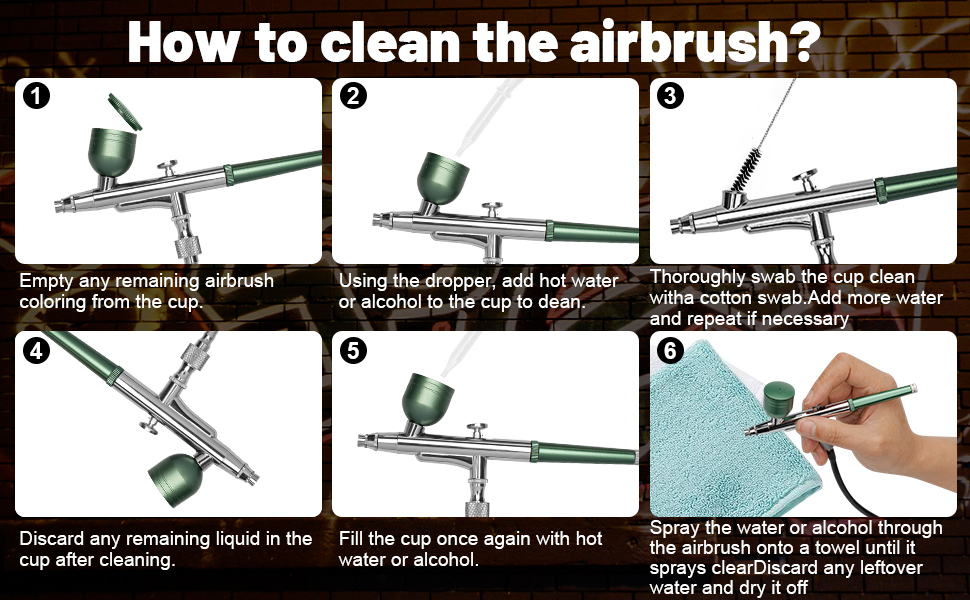 How to clean the airbrush?

1

Empty any remaining airbrush coloring from the cup.

2

Using the dropper, add hot water or alcohol to the cup to dean.

3

Thoroughly swab the cup clean witha cotton swab.Add more water and repeat if necessary

4

Discard any remaining liquid in the cup after cleaning.

5

Fill the cup once again with hot water or alcohol.

6

Spray the water or alcohol through the airbrush onto a towel until it sprays clearDiscard any leftover water and dry it off