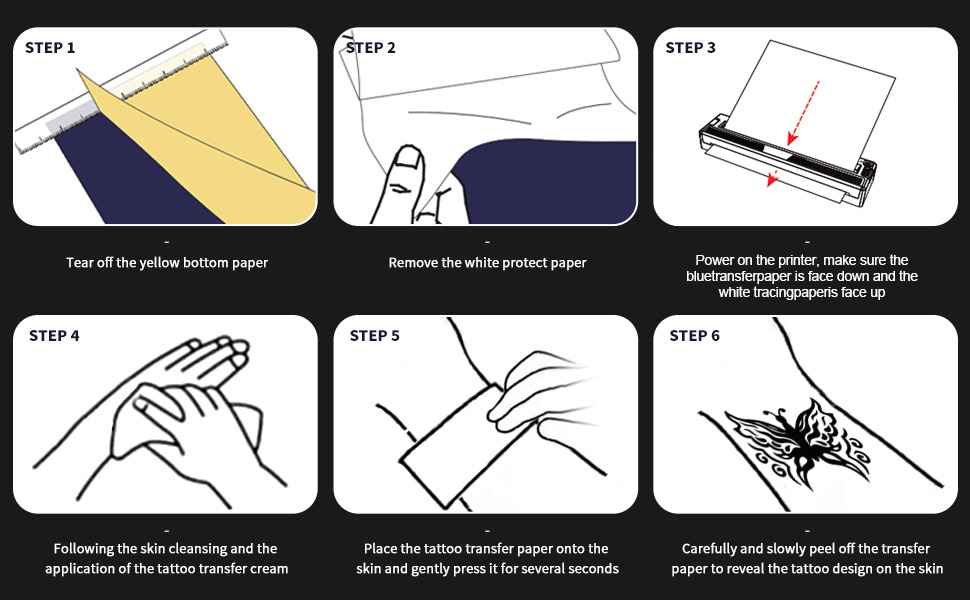 STEP 1

-

Tear off the yellow bottom paper

STEP 2

-

Remove the white protect paper

STEP 3

-

Power on the printer, make sure the bluetransferpaper is face down and the white tracingpaperis face up

STEP 4

-

Following the skin cleansing and the application of the tattoo transfer cream

STEP 5

-

Place the tattoo transfer paper onto the skin and gently press it for several seconds

STEP 6

-

Carefully and slowly peel off the transfer paper to reveal the tattoo design on the skin