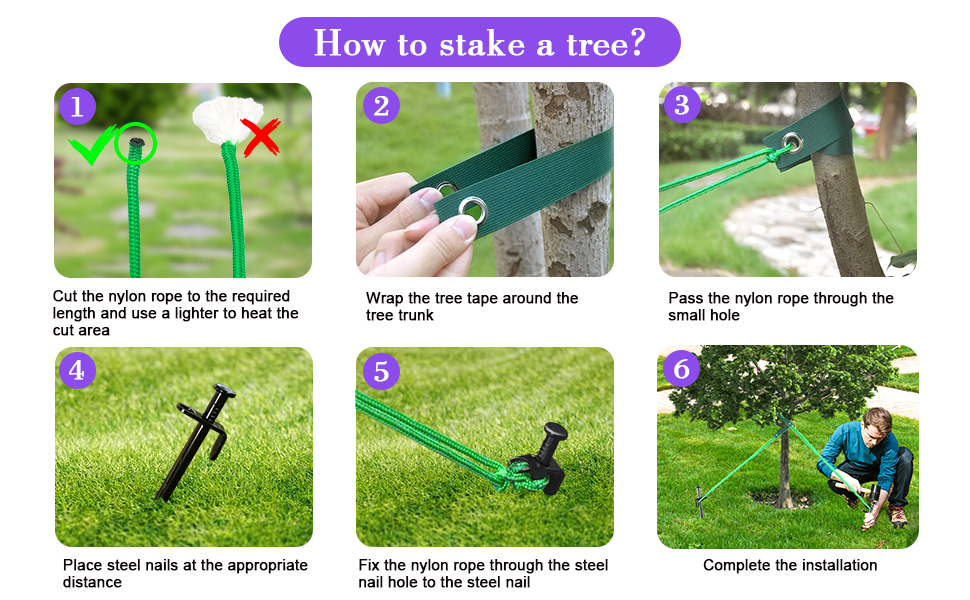 How to stake a tree?

1

Cut the nylon rope to the required length and use a lighter to heat the cut area

2

Wrap the tree tape around the tree trunk

3

Pass the nylon rope through the small hole

4

Place steel nails at the appropriate distance

5

Fix the nylon rope through the steel nail hole to the steel nail

6

Complete the installation