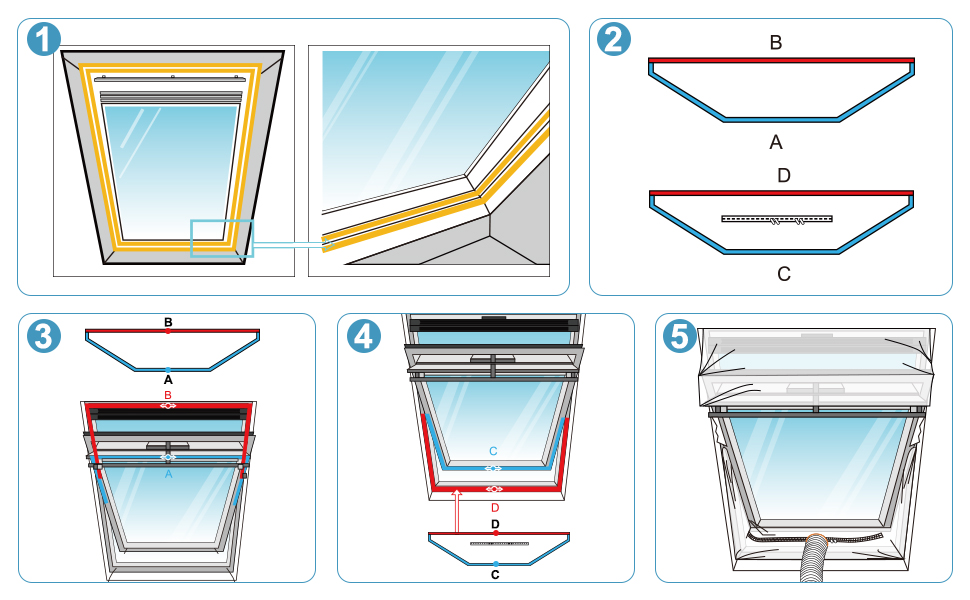 1

2

B

A

D

C

3

B

A

B

A

4

C

D

D

C

5