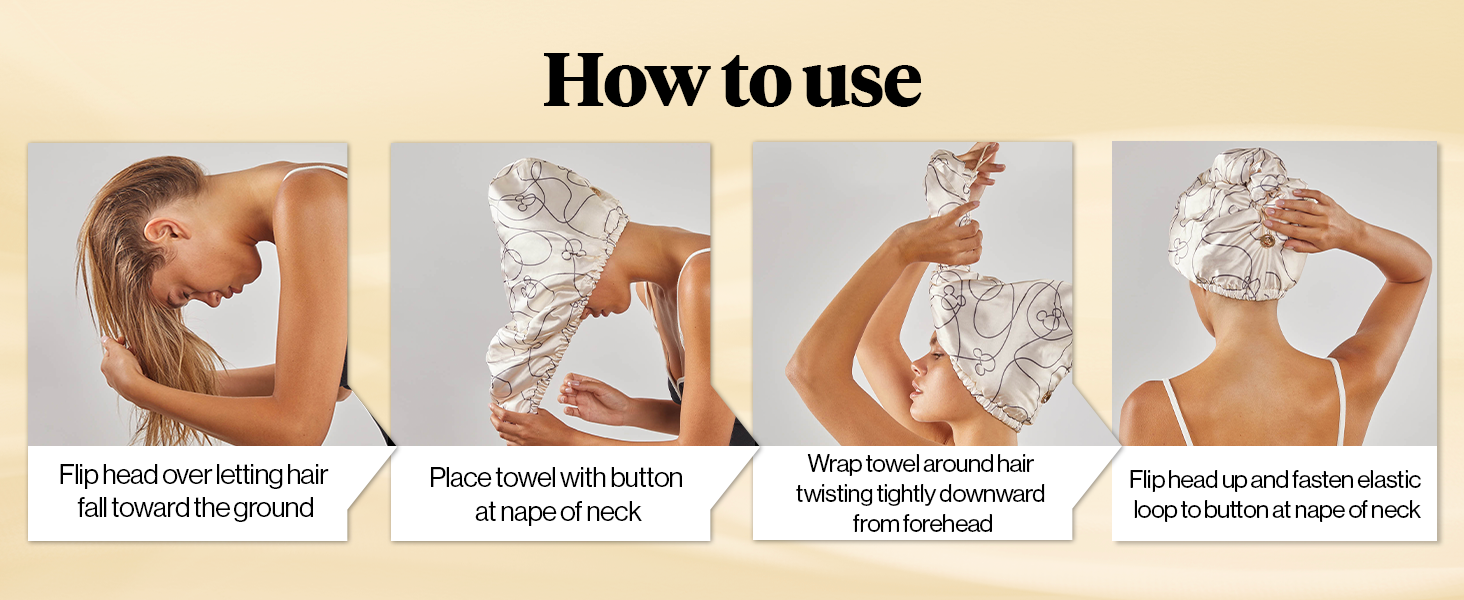 How to use

Flip head over letting hair fall toward the ground

Place towel with button at nape of neck

Wrap towel around hair twisting tightly downward from forehead

Flip head up and fasten elastic loop to button at nape of neck