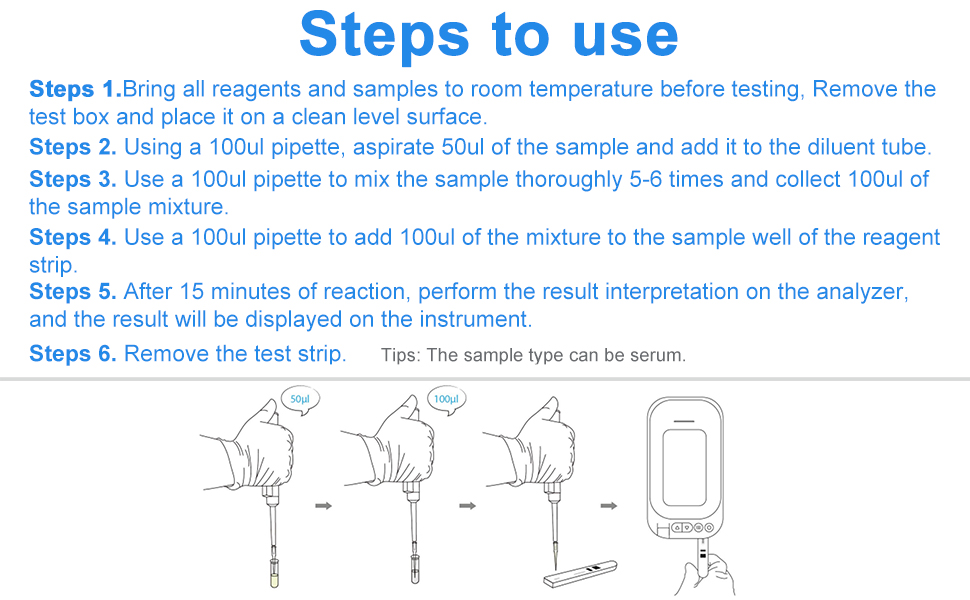 Steps to use

Steps 1.Bring all reagents and samples to room temperature before testing, Remove the test box and place it on a clean level surface.

Steps 2. Using a 100ul pipette, aspirate 50ul of the sample and add it to the diluent tube.

Steps 3. Use a 100ul pipette to mix the sample thoroughly 5-6 times and collect 100ul of the sample mixture.

Steps 4. Use a 100ul pipette to add 100ul of the mixture to the sample well of the reagent strip.

Steps 5. After 15 minutes of reaction, perform the result interpretation on the analyzer, and the result will be displayed on the instrument.

Steps 6. Remove the test strip. Tips: The sample type can be serum.

50μl

100μl