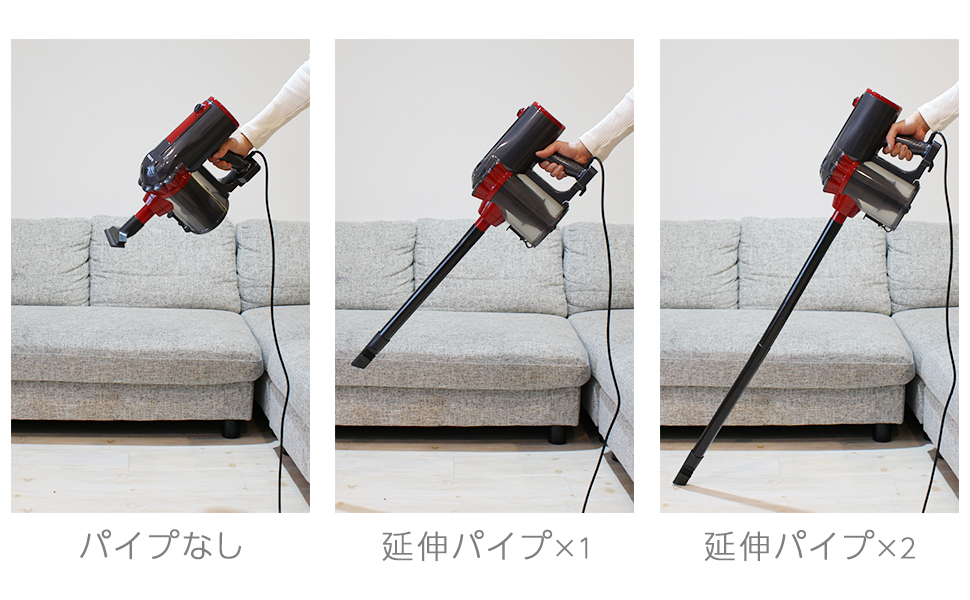 パイプなし

延伸パイプ×1

延伸パイプ×2