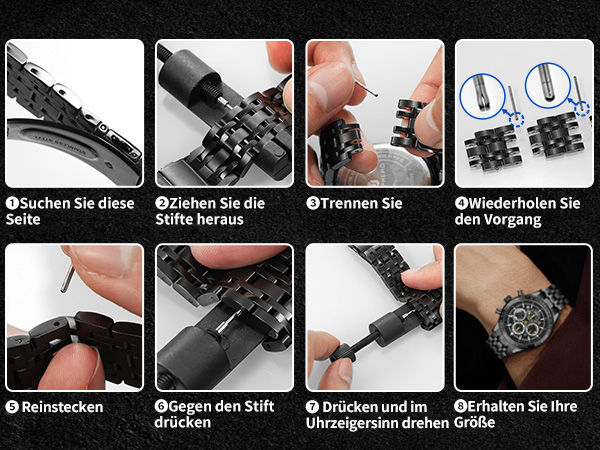 ❶Suchen Sie diese Seite

❷Ziehen Sie die Stifte heraus

❸Trennen Sie

❹Wiederholen Sie den Vorgang

❺ Reinstecken

❻Gegen den Stift drücken

❼ Drücken und im Uhrzeigersinn drehen

❽Erhalten Sie Ihre Größe