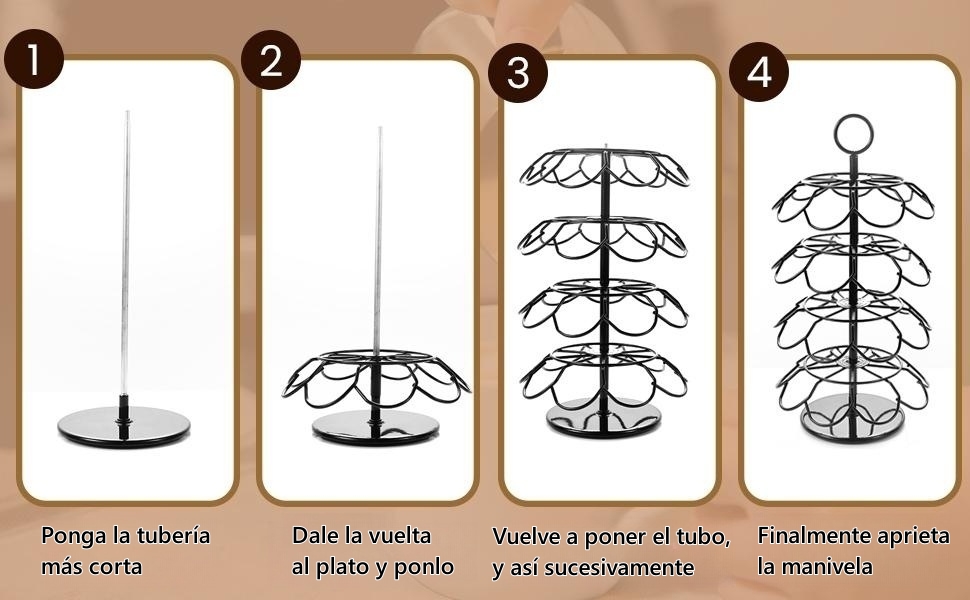 1

Ponga la tubería más corta

2

Dale la vuelta al plato y ponlo

3

Vuelve a poner el tubo, y así sucesivamente

4

Finalmente aprieta la manivela