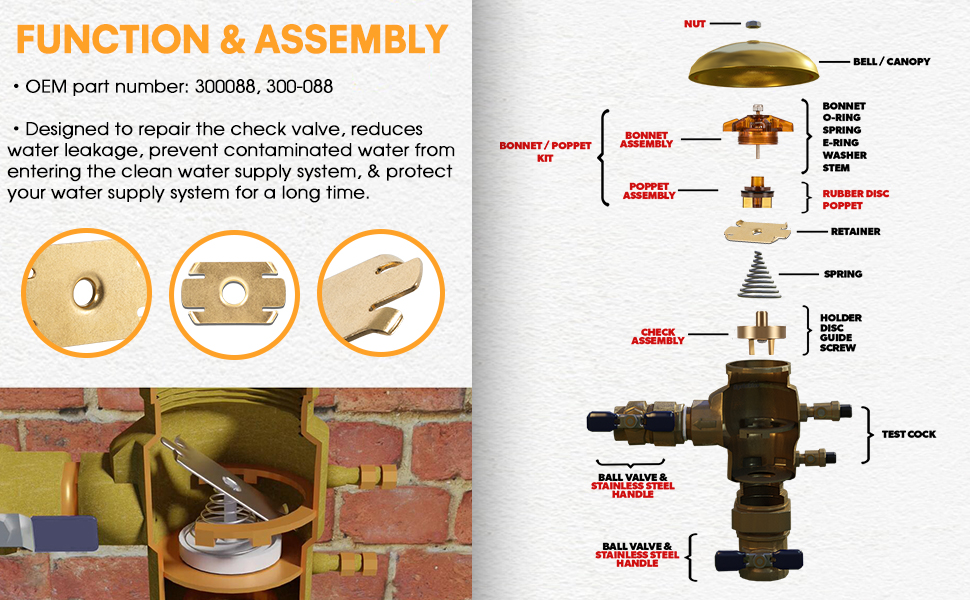 FUNCTION & ASSEMBLY

• OEM part number: 300088, 300-088

• Designed to repair the check valve, reduces water leakage, prevent contaminated water from entering the clean water supply system, & protect your water supply system for a long time.

NUT

BELL / CANOPY

BONNET / POPPET KIT

BONNET ASSEMBLY

BONNET
O-RING
SPRING
E-RING
WASHER
STEM

POPPET ASSEMBLY

RUBBER DISC
POPPET

RETAINER

SPRING

CHECK ASSEMBLY

HOLDER
DISC
GUIDE
SCREW

TEST COCK

BALL VALVE & STAINLESS STEEL HANDLE

BALL VALVE & STAINLESS STEEL HANDLE