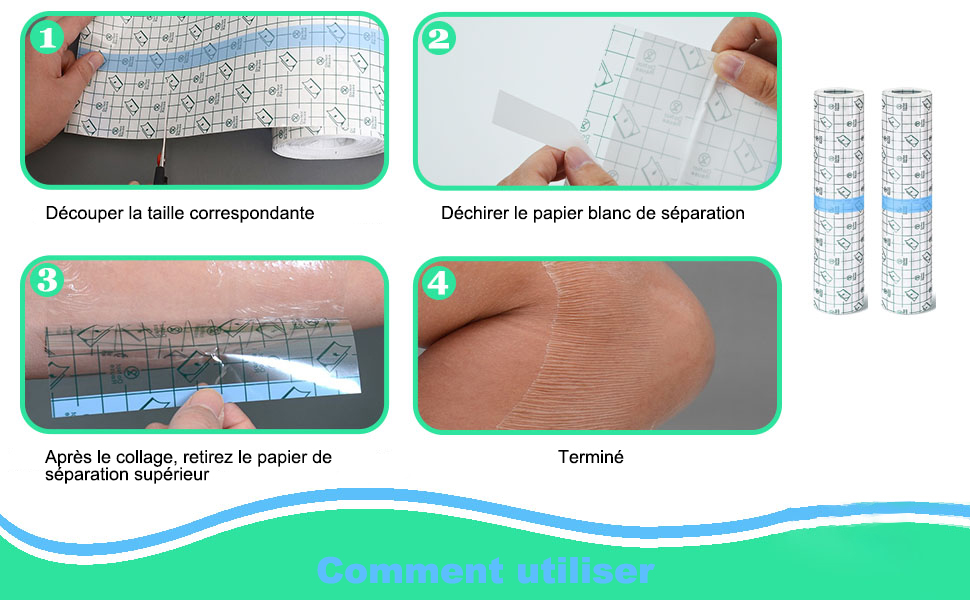 1

Découper la taille correspondante

2

Déchirer le papier blanc de séparation

3

Après le collage, retirez le papier de séparation supérieur

4

Terminé

Comment utiliser