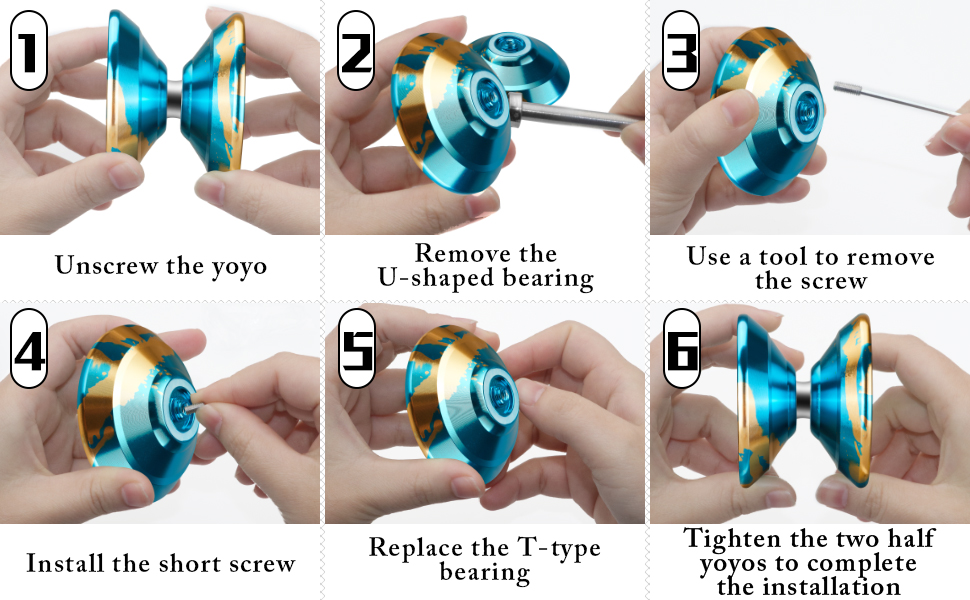 1
Unscrew the yoyo

2
Remove the U-shaped bearing

3
Use a tool to remove the screw

4
Install the short screw

5
Replace the T-type bearing

6
Tighten the two half yoyos to complete the installation