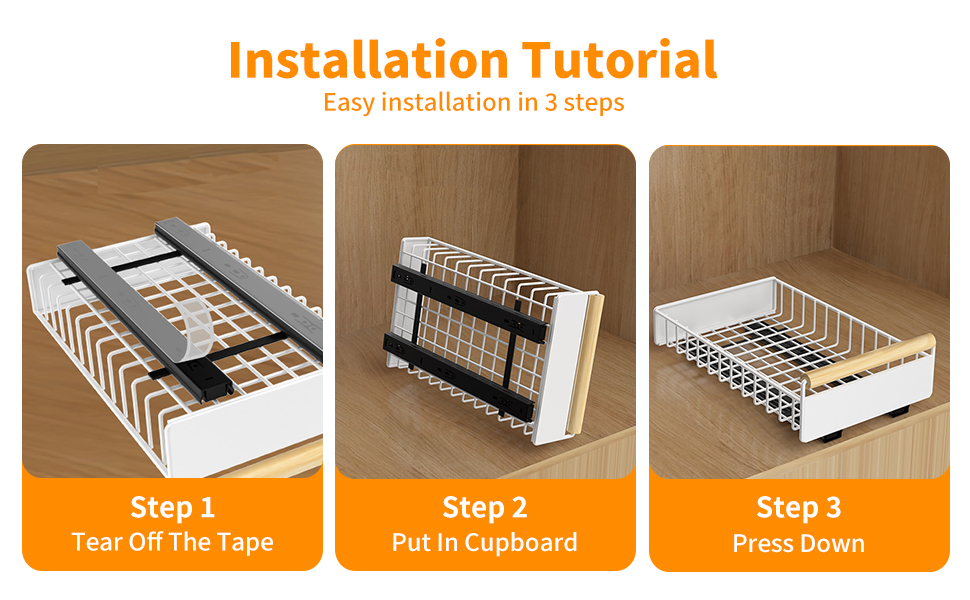 Installation Tutorial
Easy installation in 3 steps

Step 1
Tear Off The Tape

Step 2
Put In Cupboard

Step 3
Press Down