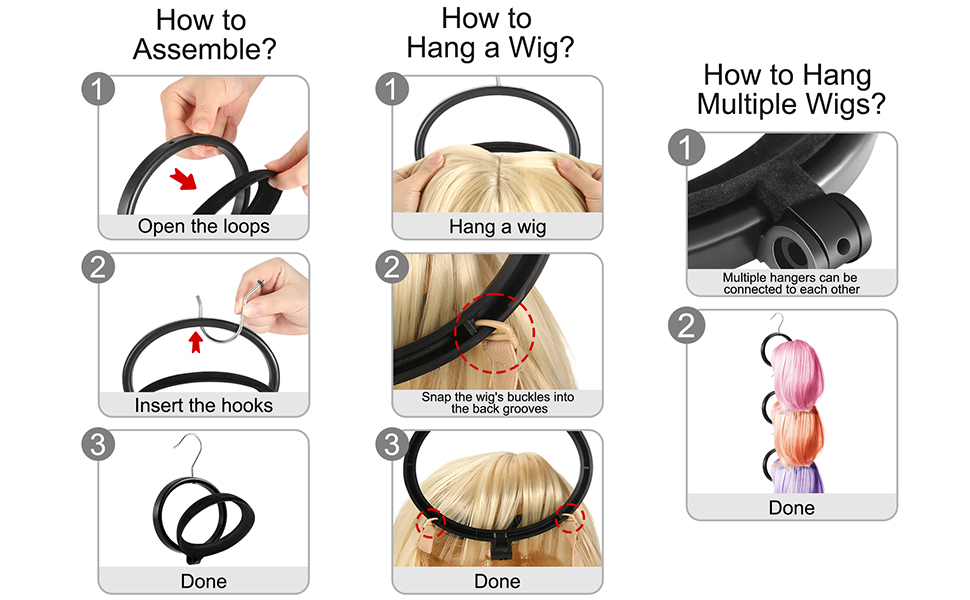 How to Assemble?

1
Open the loops

2
Insert the hooks

3
Done

How to Hang a Wig?

1
Hang a wig

2
Snap the wig's buckles into the back grooves

3
Done

How to Hang Multiple Wigs?

1
Multiple hangers can be connected to each other

2
Done