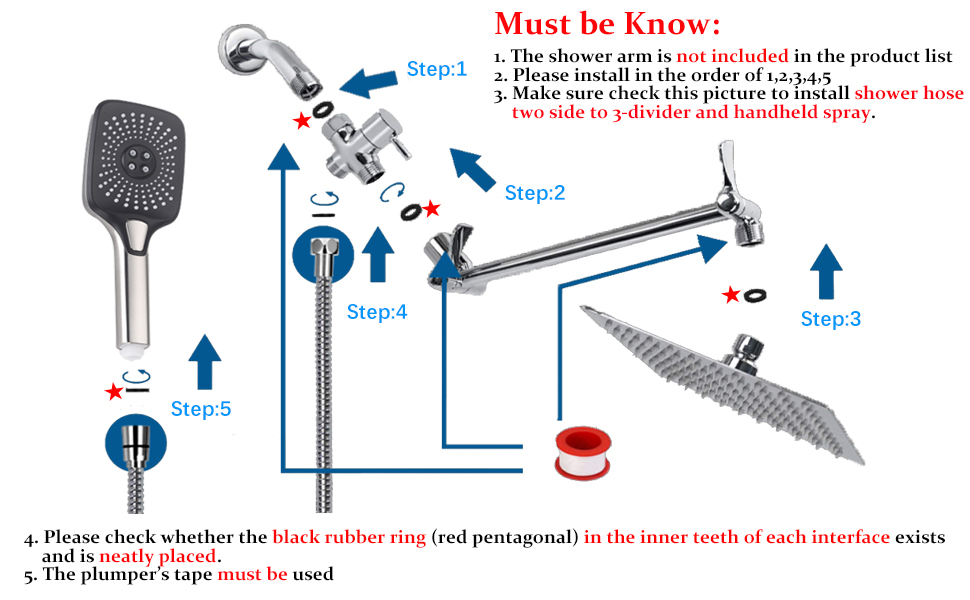 Must be Know:
1. The shower arm is not included in the product list
2. Please install in the order of 1,2,3,4,5
3. Make sure check this picture to install shower hose two side to 3-divider and handheld spray.

Step:1

Step:2

Step:3

Step:4

Step:5

4. Please check whether the black rubber ring (red pentagonal) in the inner teeth of each interface exists and is neatly placed.
5. The plumper's tape must be used