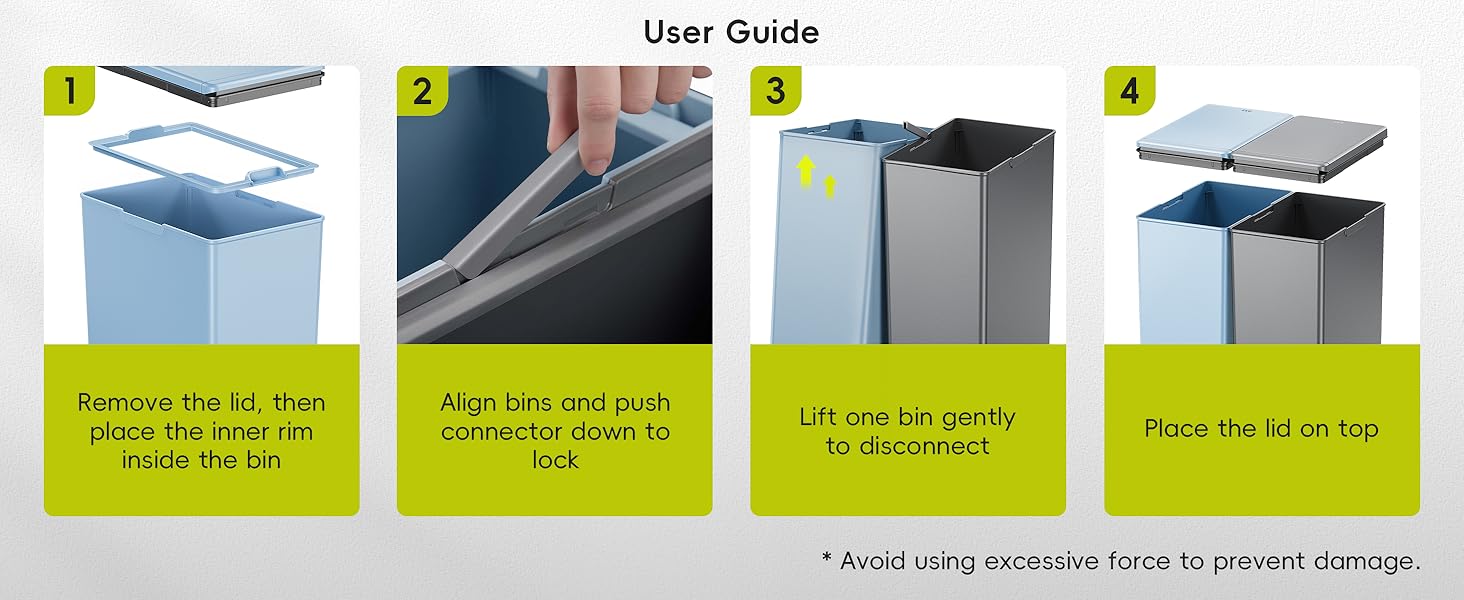 User Guide

1

Remove the lid, then place the inner rim inside the bin

2

Align bins and push connector down to lock

3

Lift one bin gently to disconnect

4

Place the lid on top

* Avoid using excessive force to prevent damage.