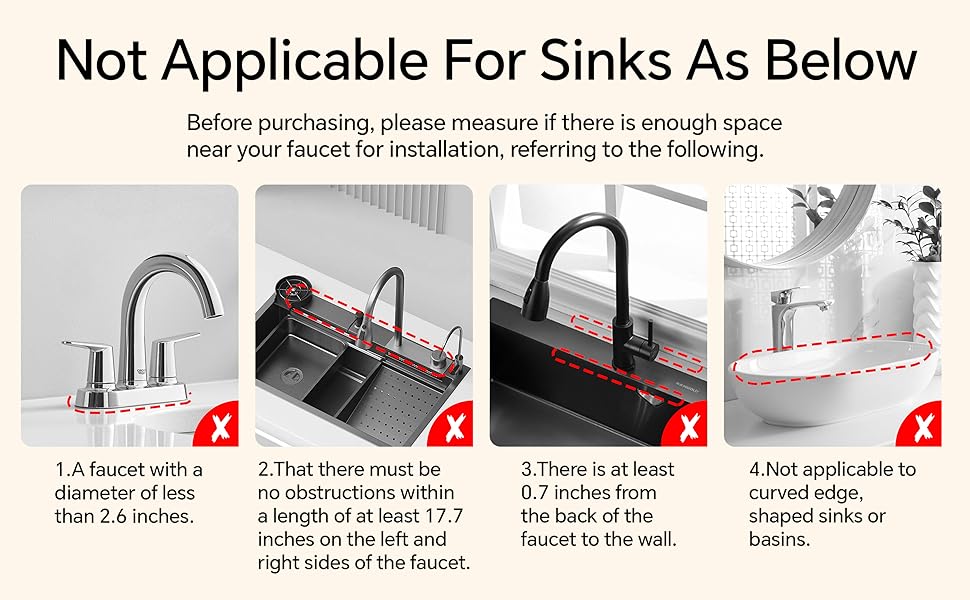 Not Applicable For Sinks As Below

Before purchasing, please measure if there is enough space near your faucet for installation, referring to the following.

1.A faucet with a diameter of less than 2.6 inches.

2.That there must be no obstructions within a length of at least 17.7 inches on the left and right sides of the faucet.

3.There is at least 0.7 inches from the back of the faucet to the wall.

4.Not applicable to curved edge, shaped sinks or basins.