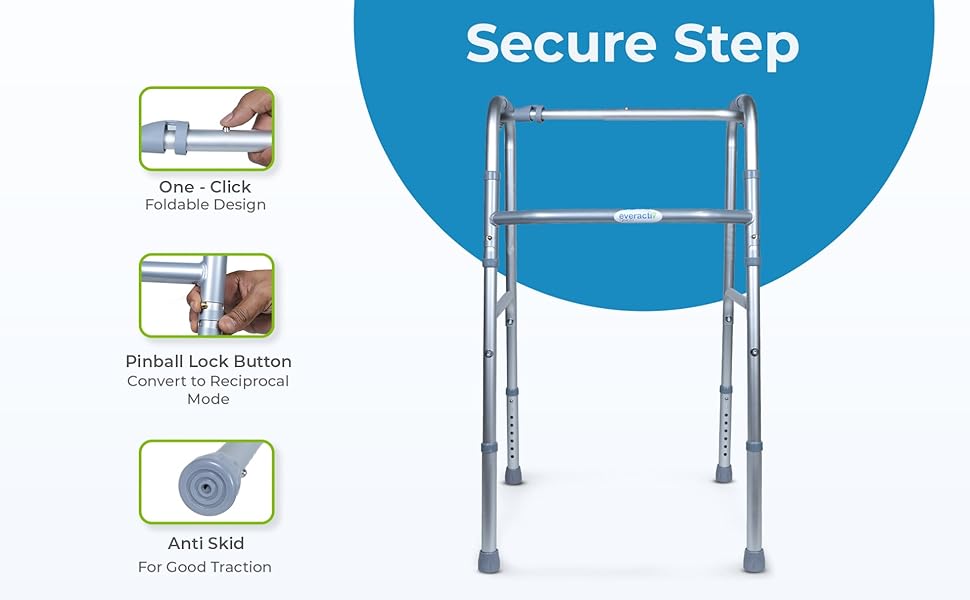 Secure Step

One - Click
Foldable Design

Pinball Lock Button
Convert to Reciprocal Mode

Anti Skid
For Good Traction

everactiv