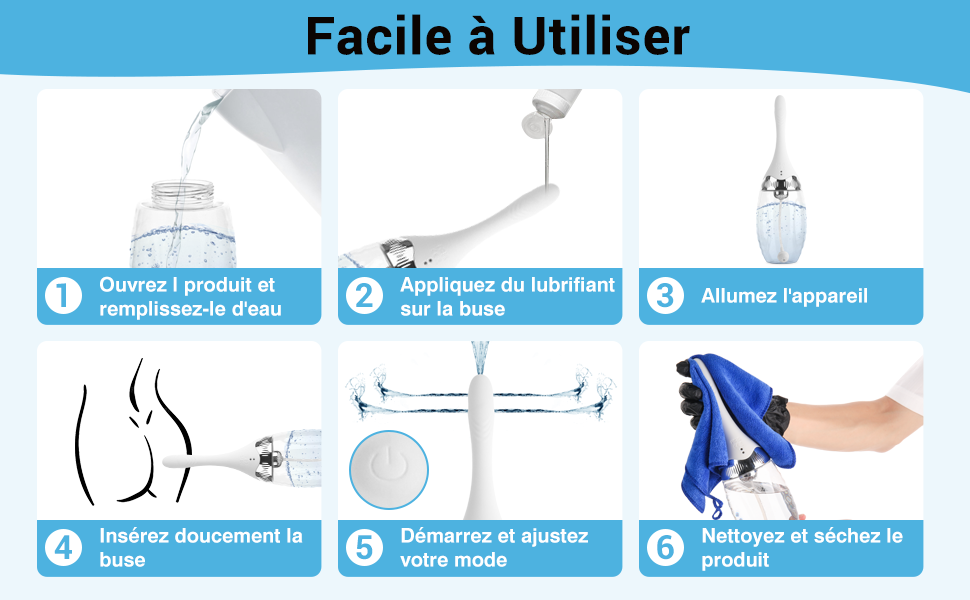 Facile à Utiliser

1 Ouvrez l produit et remplissez-le d'eau

2 Appliquez du lubrifiant sur la buse

3 Allumez l'appareil

4 Insérez doucement la buse

5 Démarrez et ajustez votre mode

6 Nettoyez et séchez le produit