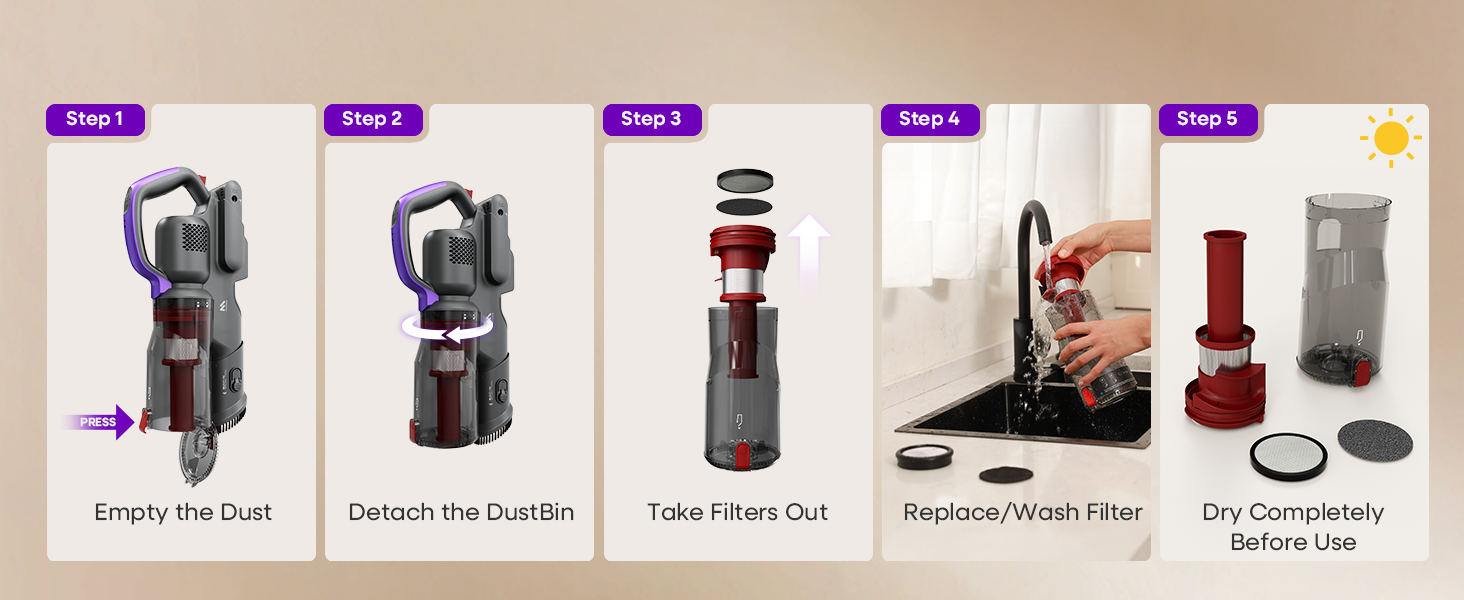 Step 1

PRESS

Empty the Dust

Step 2

Detach the DustBin

Step 3

Take Filters Out

Step 4

Replace/Wash Filter

Step 5

Dry Completely Before Use