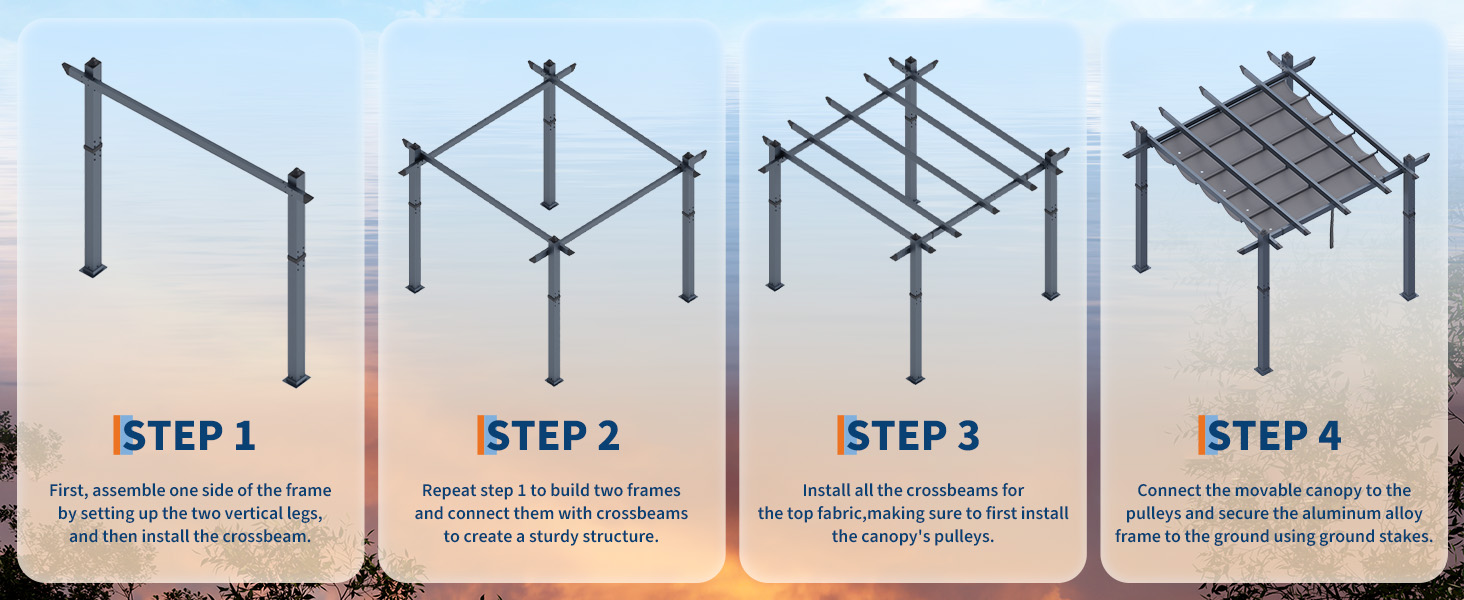 STEP 1

First, assemble one side of the frame by setting up the two vertical legs, and then install the crossbeam.

STEP 2

Repeat step 1 to build two frames and connect them with crossbeams to create a sturdy structure.

STEP 3

Install all the crossbeams for the top fabric,making sure to first install the canopy's pulleys.

STEP 4

Connect the movable canopy to the pulleys and secure the aluminum alloy frame to the ground using ground stakes.