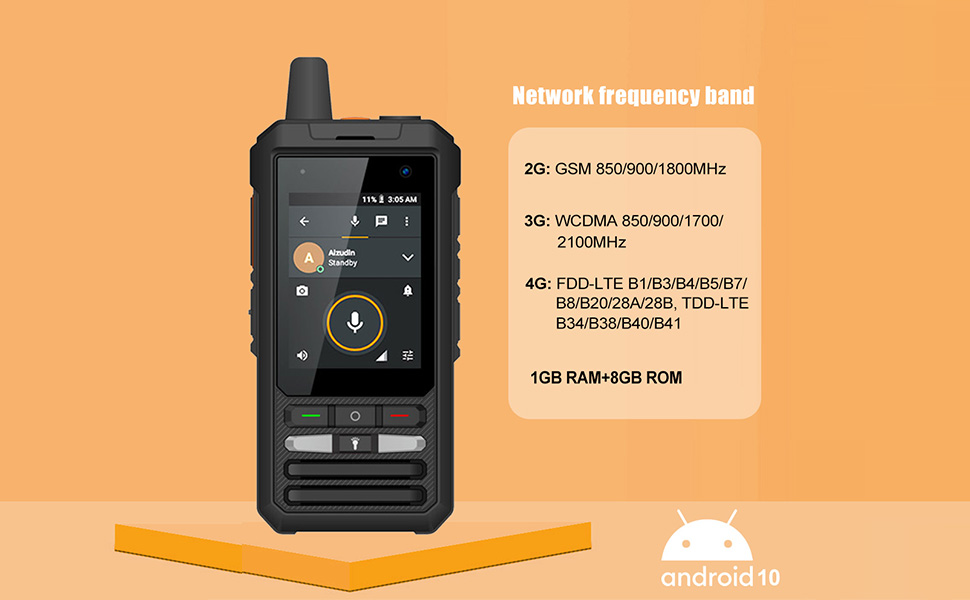 11% 3:05 AM

A

Aizudin
Standby

Network frequency band

2G: GSM 850/900/1800MHz

3G: WCDMA 850/900/1700/2100MHz

4G: FDD-LTE B1/B3/B4/B5/B7/B8/B20/28A/28B, TDD-LTE B34/B38/B40/B41

1GB RAM+8GB ROM

android 10