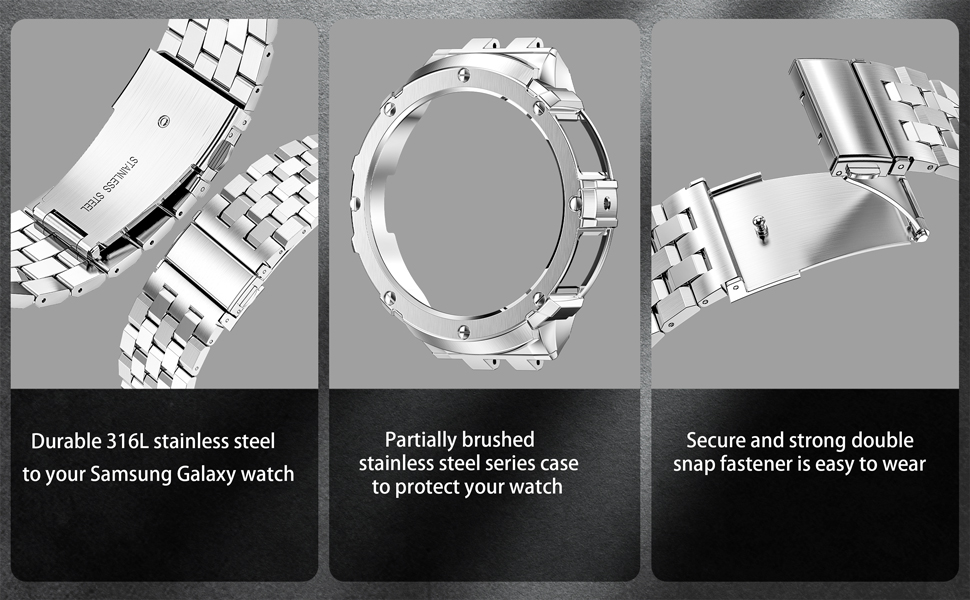 STAINLESS STEEL

Durable 316L stainless steel
to your Samsung Galaxy watch

Partially brushed
stainless steel series case
to protect your watch

Secure and strong double
snap fastener is easy to wear