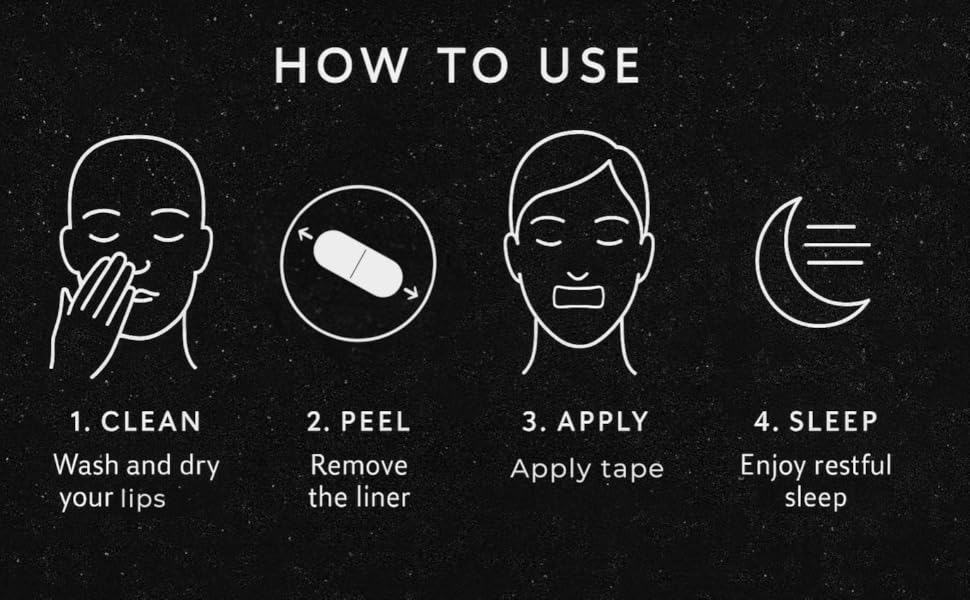 HOW TO USE

1. CLEAN
Wash and dry your lips

2. PEEL
Remove the liner

3. APPLY
Apply tape

4. SLEEP
Enjoy restful sleep