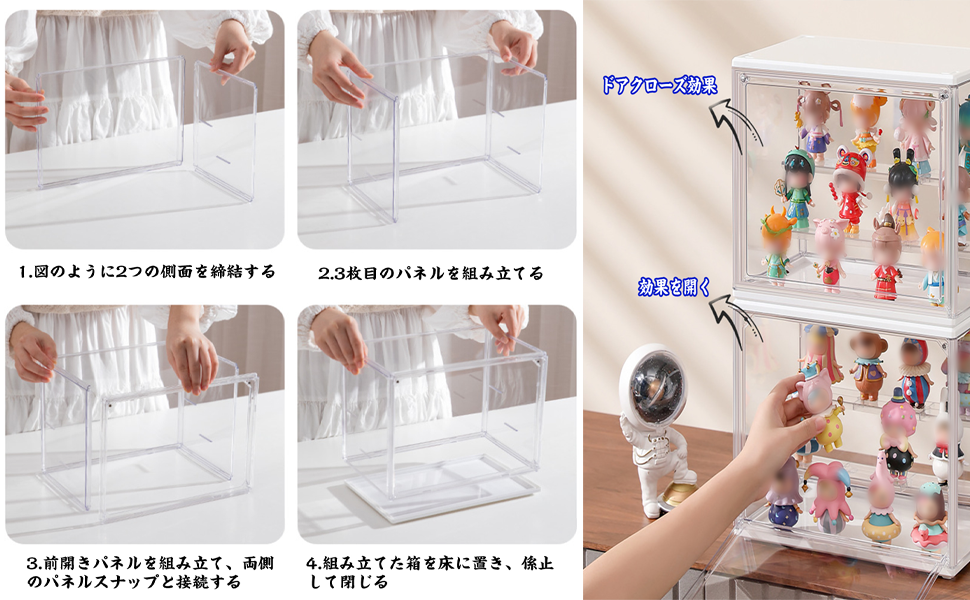 1.図のように2つの側面を締結する

2.3枚目のパネルを組み立てる

3.前開きパネルを組み立て、両側のパネルスナップと接続する

4.組み立てた箱を床に置き、係止して閉じる

ドアクローズ効果

効果を開く