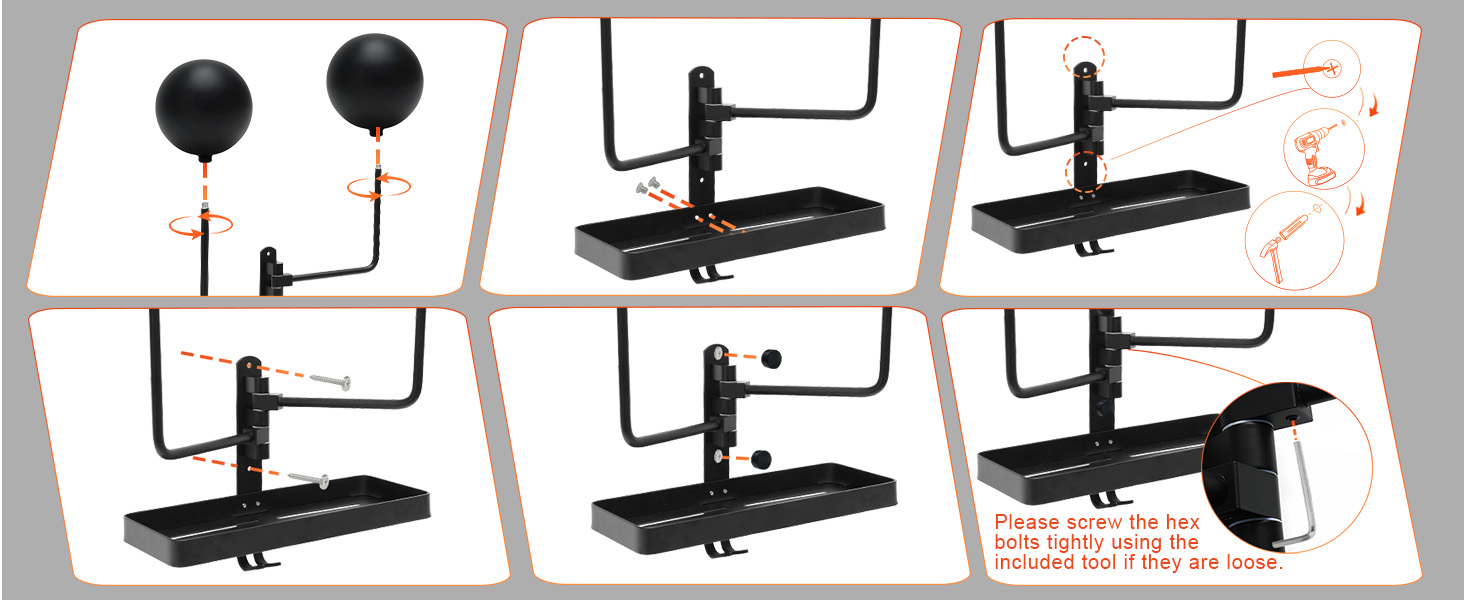 Please screw the hex bolts tightly using the included tool if they are loose.