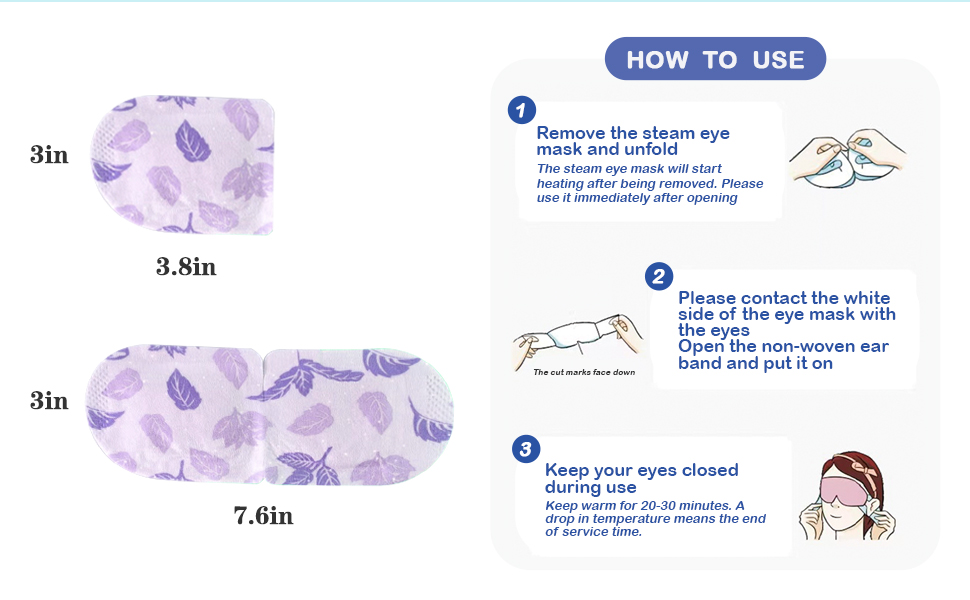 3in

3.8in

3in

7.6in

HOW TO USE

1
Remove the steam eye mask and unfold
The steam eye mask will start heating after being removed. Please use it immediately after opening

2
Please contact the white side of the eye mask with the eyes
Open the non-woven ear band and put it on

The cut marks face down

3
Keep your eyes closed during use
Keep warm for 20-30 minutes. A drop in temperature means the end of service time.