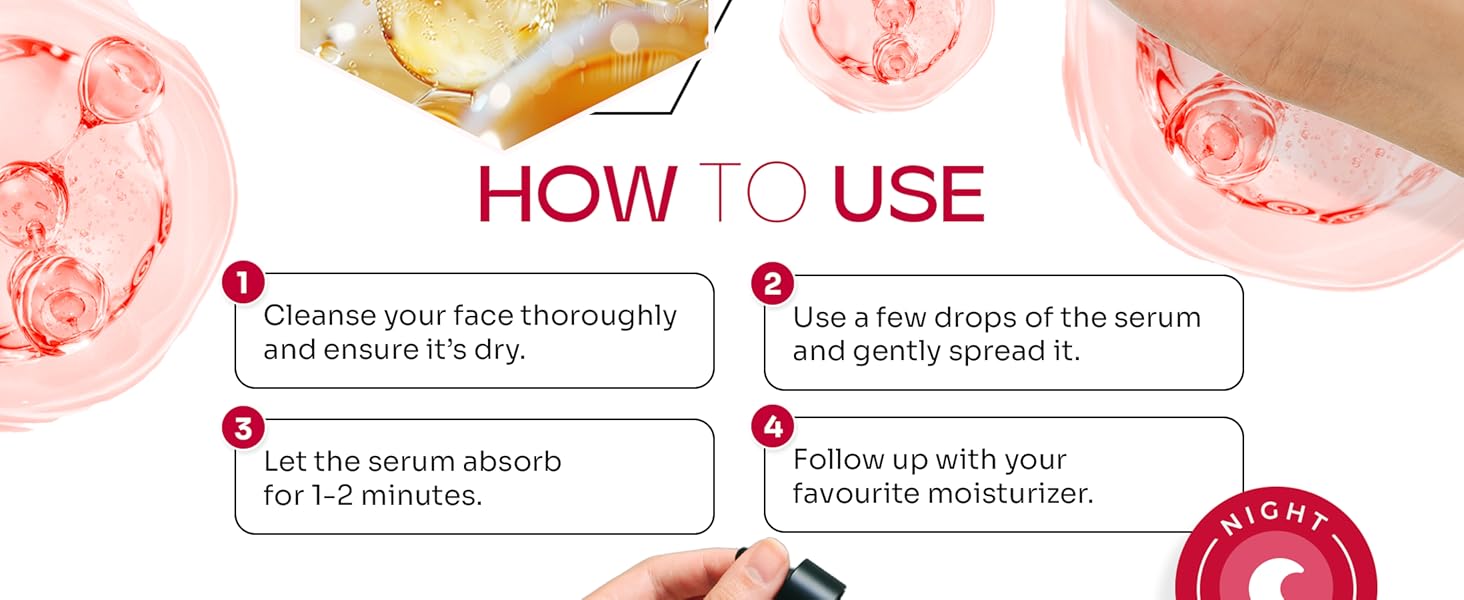 HOW TO USE

1
Cleanse your face thoroughly and ensure it's dry.

2
Use a few drops of the serum and gently spread it.

3
Let the serum absorb for 1-2 minutes.

4
Follow up with your favourite moisturizer.

NIGHT