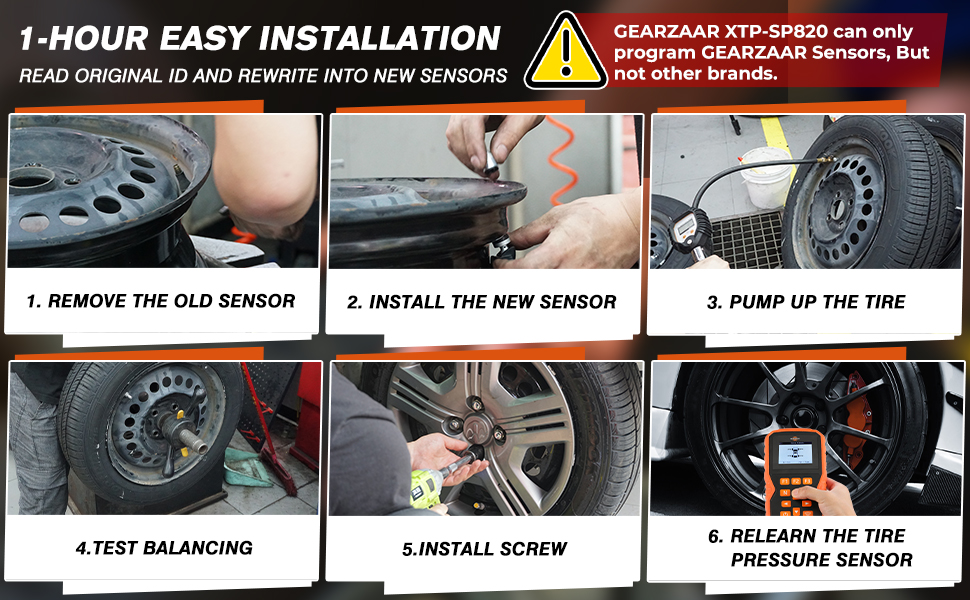 1-HOUR EASY INSTALLATION
READ ORIGINAL ID AND REWRITE INTO NEW SENSORS

GEARZAAR XTP-SP820 can only program GEARZAAR Sensors, But not other brands.

1. REMOVE THE OLD SENSOR

2. INSTALL THE NEW SENSOR

3. PUMP UP THE TIRE

4.TEST BALANCING

5.INSTALL SCREW

6. RELEARN THE TIRE PRESSURE SENSOR