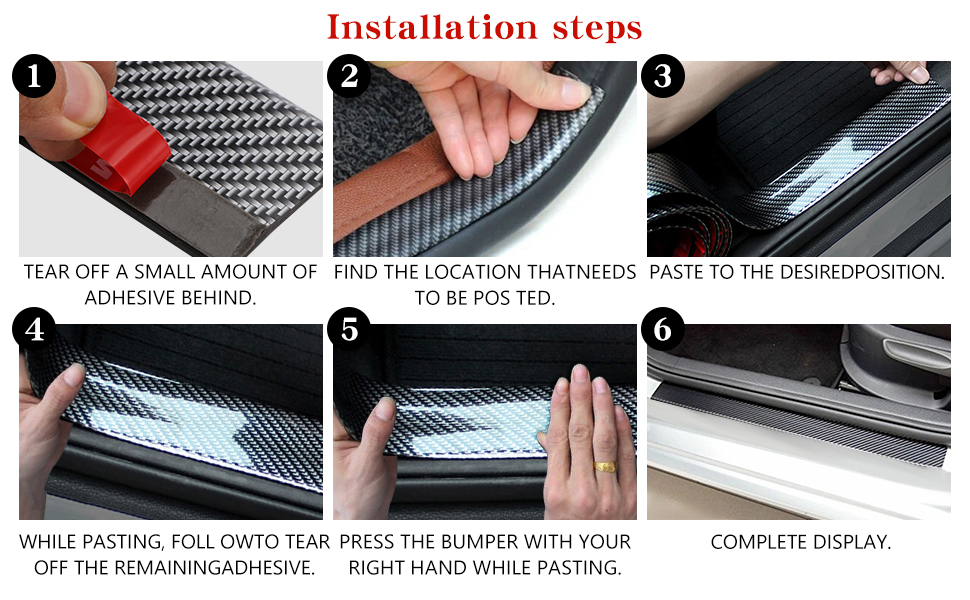 Installation steps

1
TEAR OFF A SMALL AMOUNT OF ADHESIVE BEHIND.

2
FIND THE LOCATION THATNEEDS TO BE POS TED.

3
PASTE TO THE DESIREDPOSITION.

4
WHILE PASTING, FOLL OWTO TEAR OFF THE REMAININGADHESIVE.

5
PRESS THE BUMPER WITH YOUR RIGHT HAND WHILE PASTING.

6
COMPLETE DISPLAY.