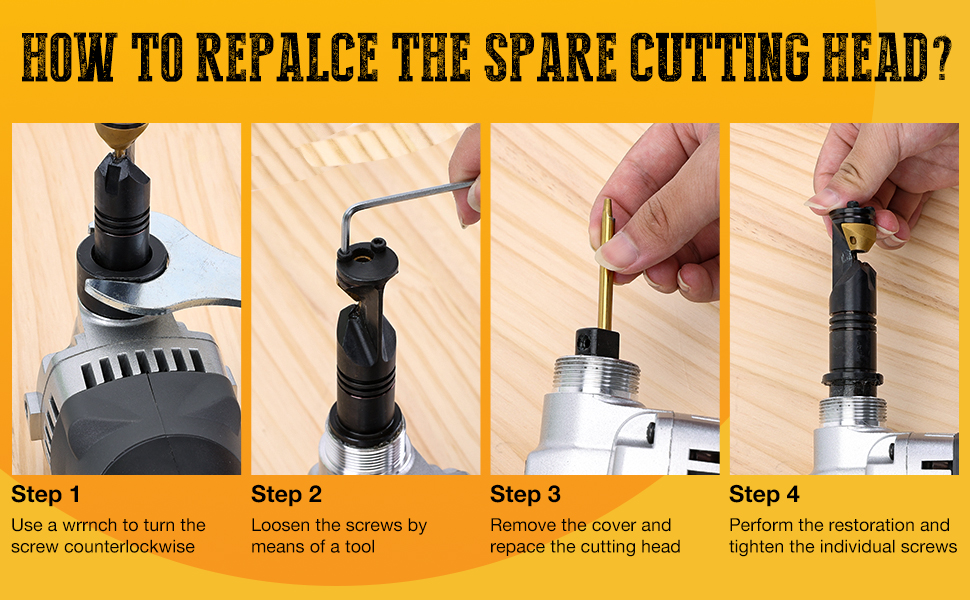 HOW TO REPALCE THE SPARE CUTTING HEAD?

Step 1
Use a wrrnch to turn the screw counterlockwise

Step 2
Loosen the screws by means of a tool

Step 3
Remove the cover and repace the cutting head

Step 4
Perform the restoration and tighten the individual screws