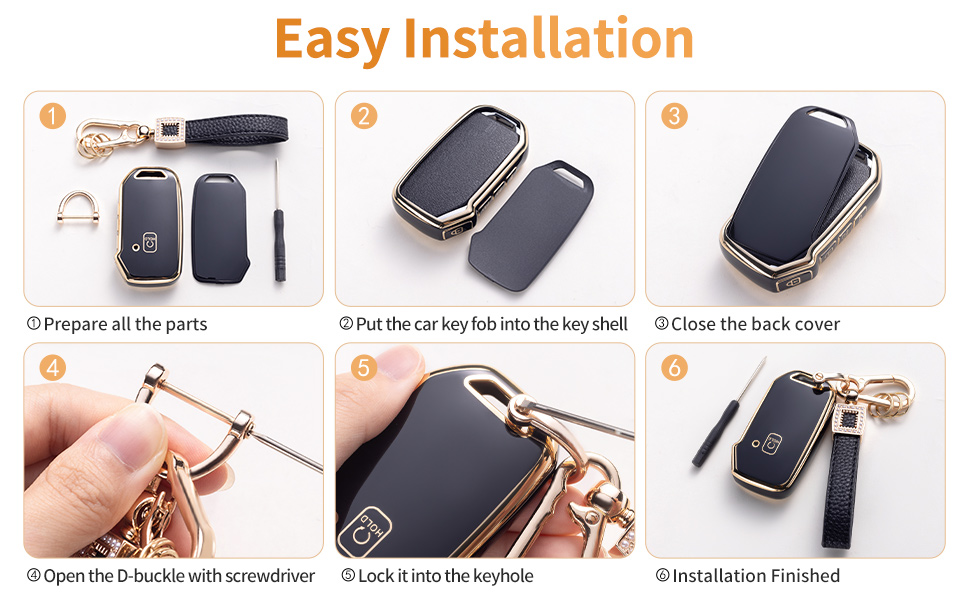 Easy Installation

1

① Prepare all the parts

2

② Put the car key fob into the key shell

3

③ Close the back cover

4

④ Open the D-buckle with screwdriver

5

HOLD

⑤ Lock it into the keyhole

6

⑥ Installation Finished