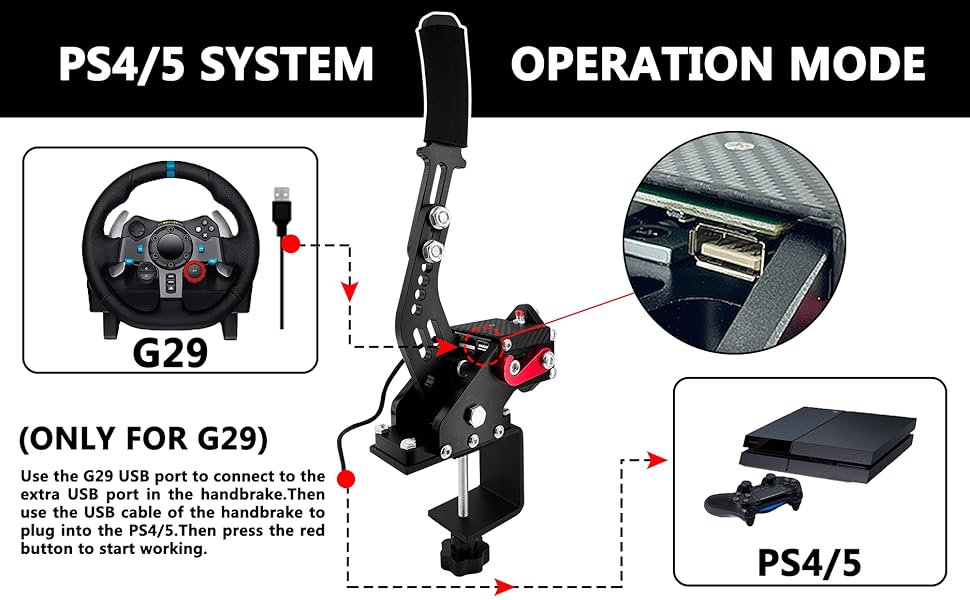 PS4/5 SYSTEM OPERATION MODE

G29

(ONLY FOR G29)

Use the G29 USB port to connect to the extra USB port in the handbrake.Then use the USB cable of the handbrake to plug into the PS4/5.Then press the red button to start working.

PS4/5