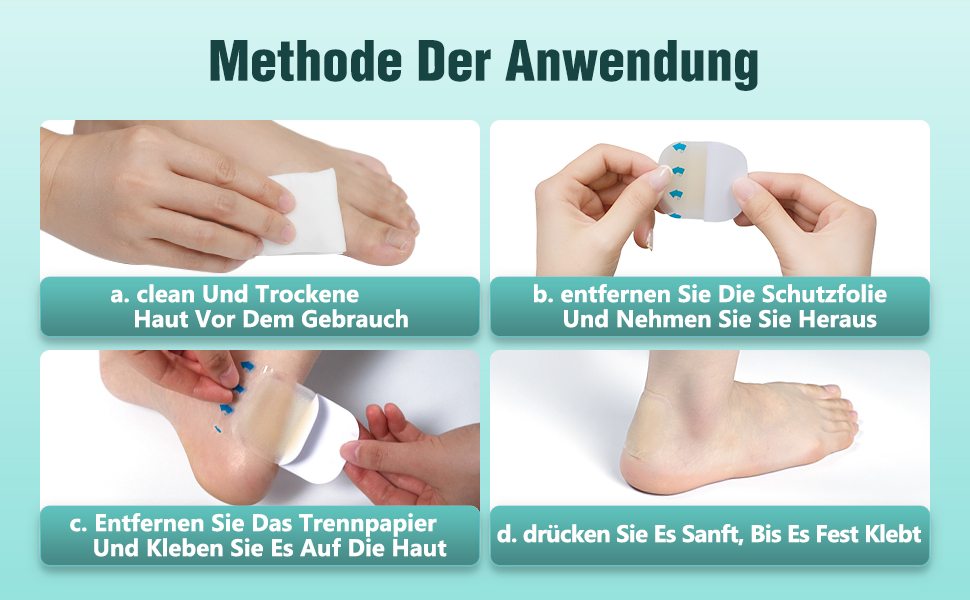 Methode Der Anwendung

a. clean Und Trockene Haut Vor Dem Gebrauch

b. entfernen Sie Die Schutzfolie Und Nehmen Sie Sie Heraus

c. Entfernen Sie Das Trennpapier Und Kleben Sie Es Auf Die Haut

d. drücken Sie Es Sanft, Bis Es Fest Klebt