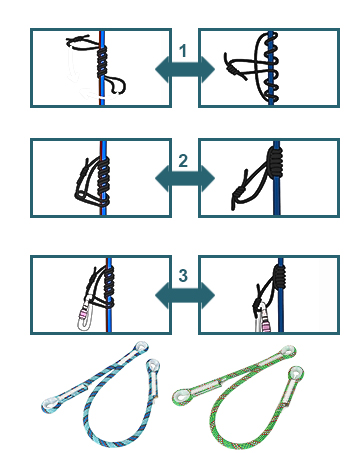 1

2

3